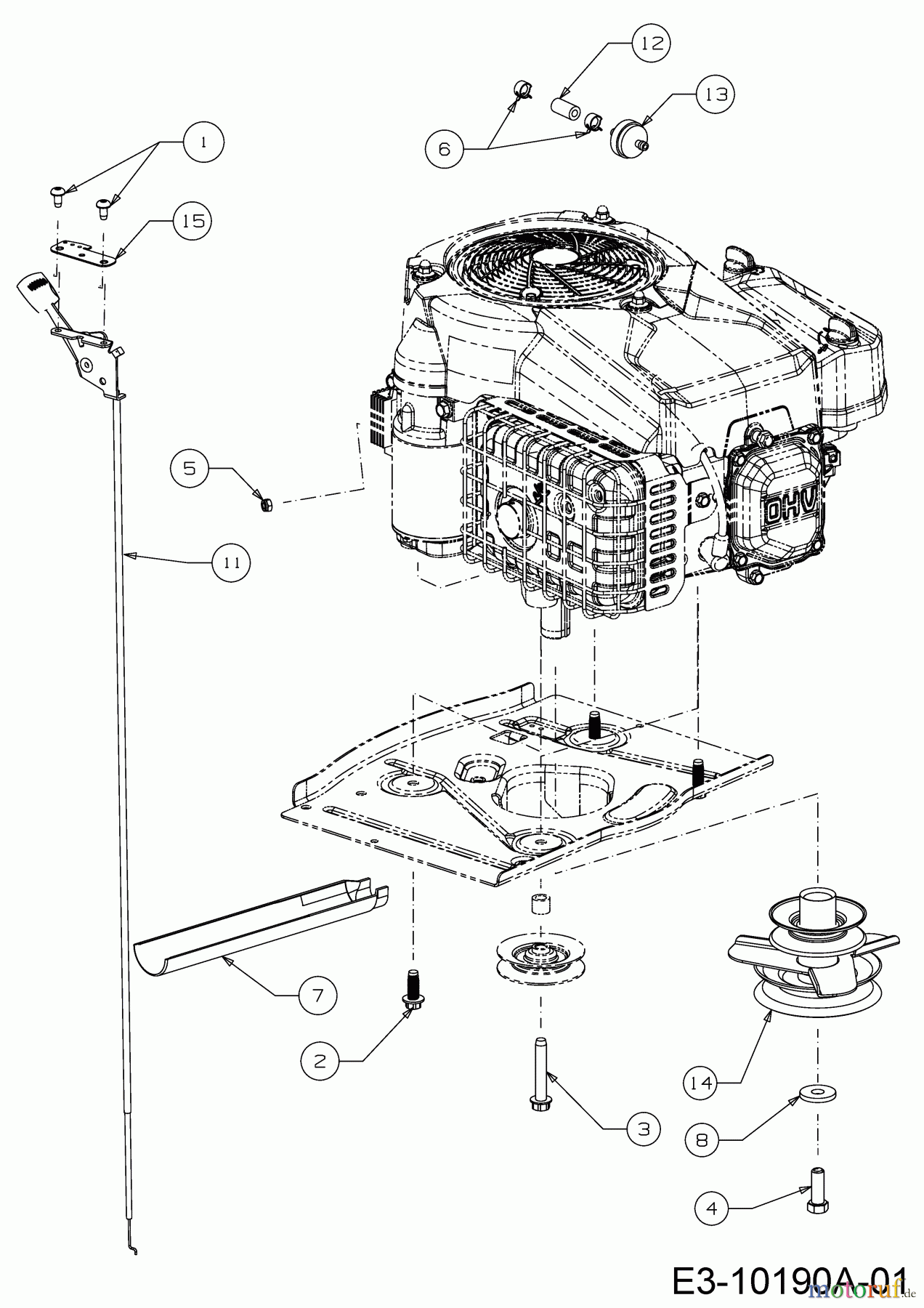 12

13

6

1

15

5

OHV

11

7

2

3

14

8

4

E3-10190A-01

motoruf.de