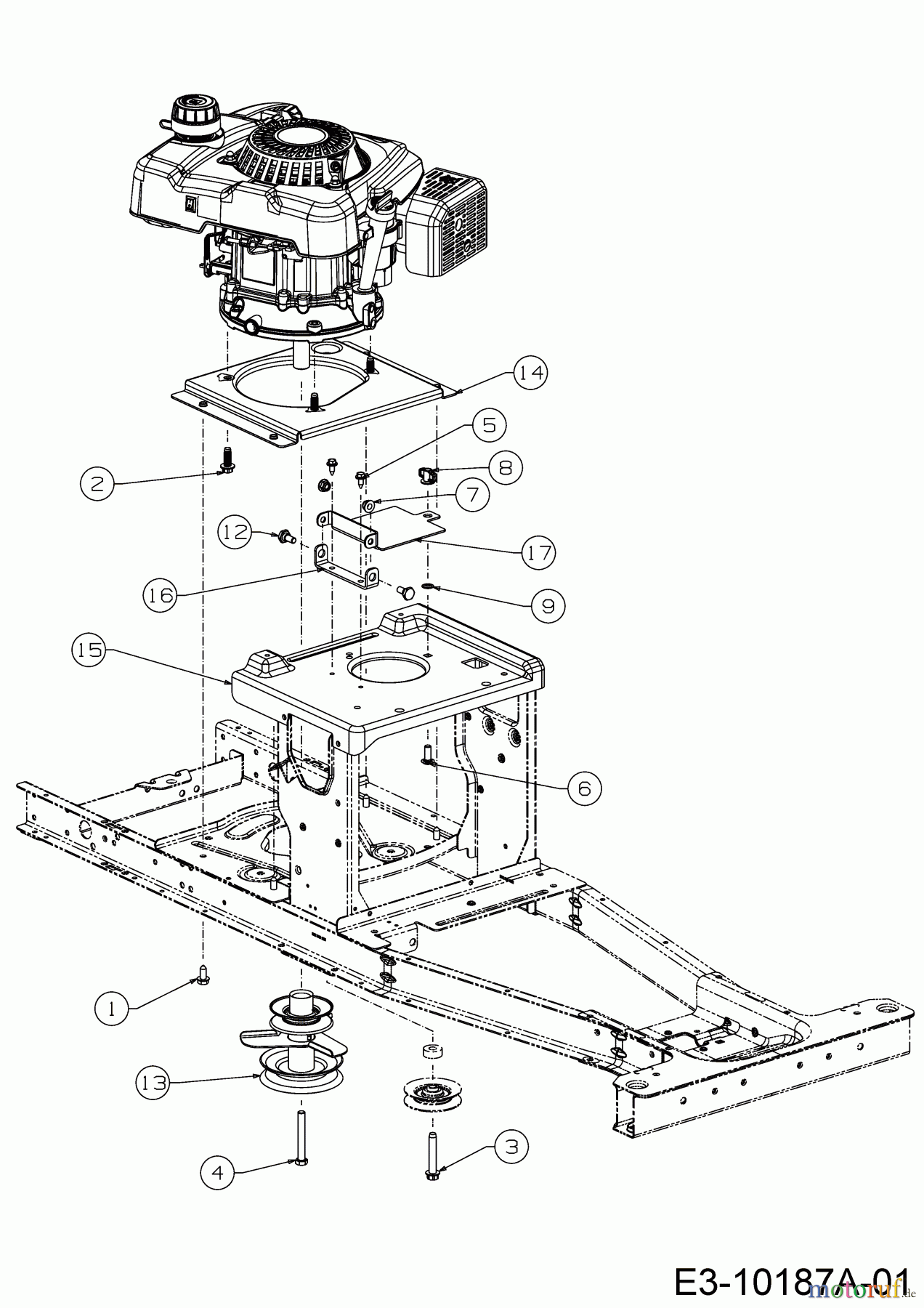 14
5
8
2
7
12
17
16
9
15
6
1
13
3
4
E3-10187A-01
motoruf.de