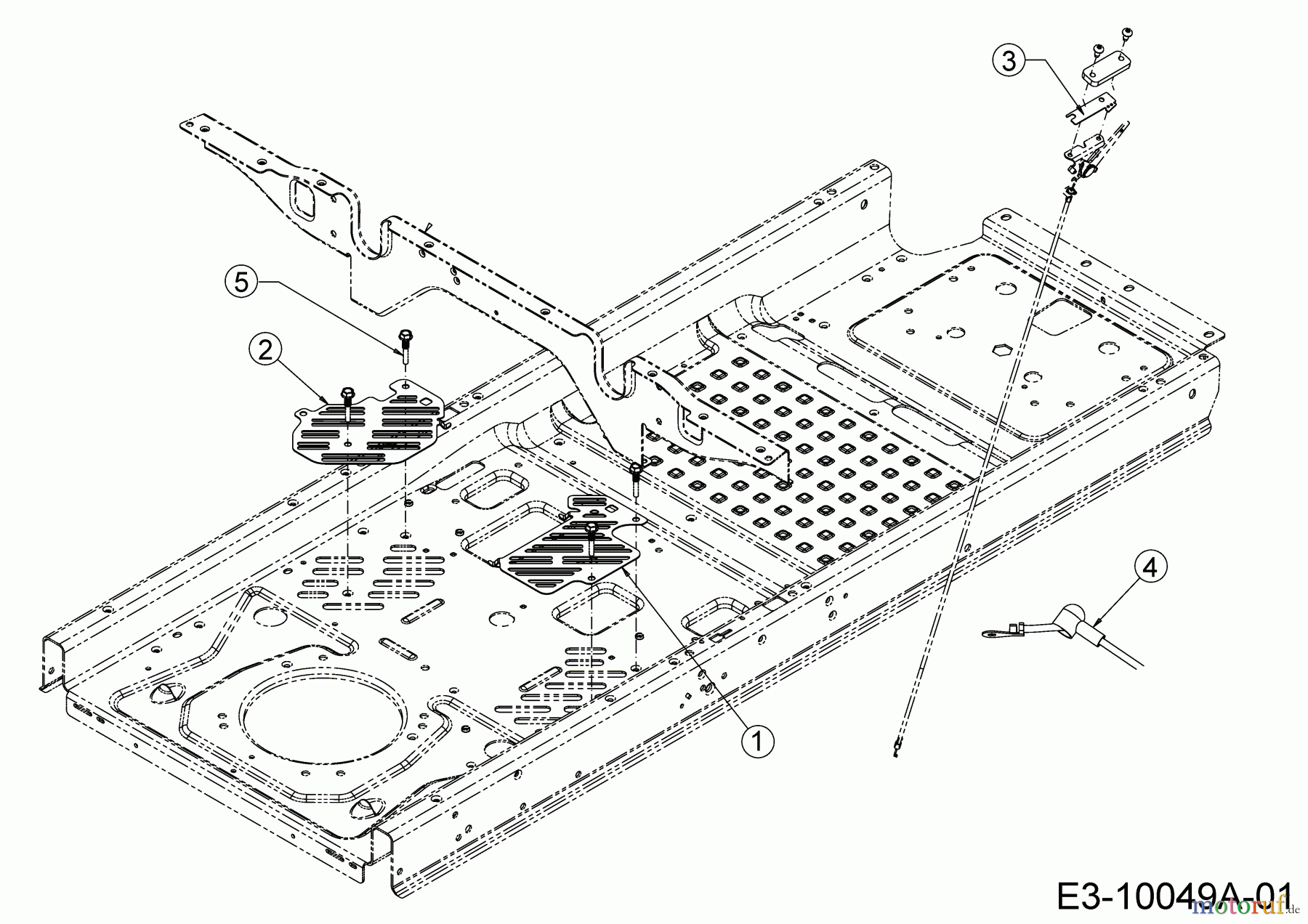 3

5

2

4

1

E3-10049A-01

motoruf.de