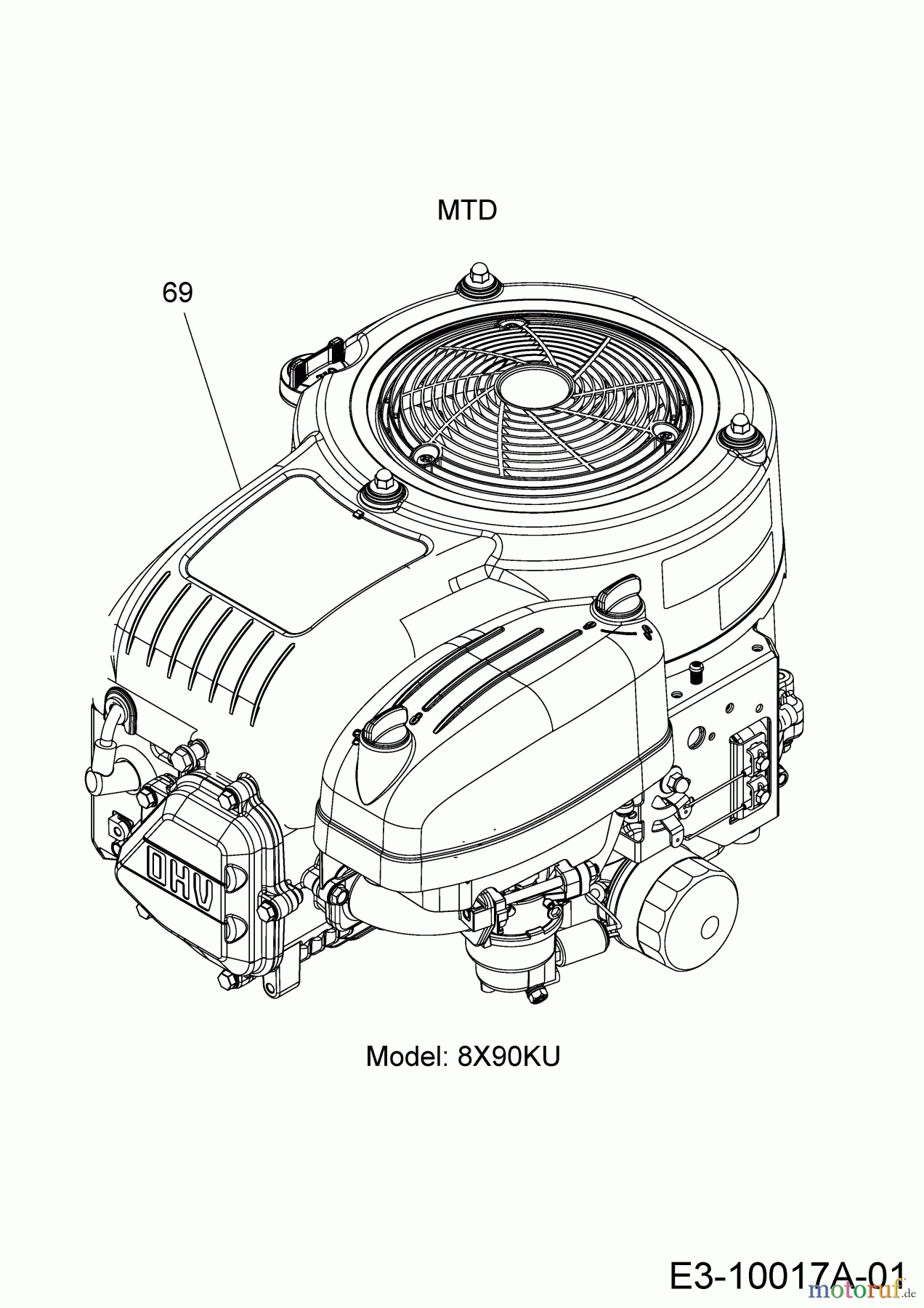 MTD

69

OHV

Model: 8X90KU

E3-10017A-01

motoruf.de