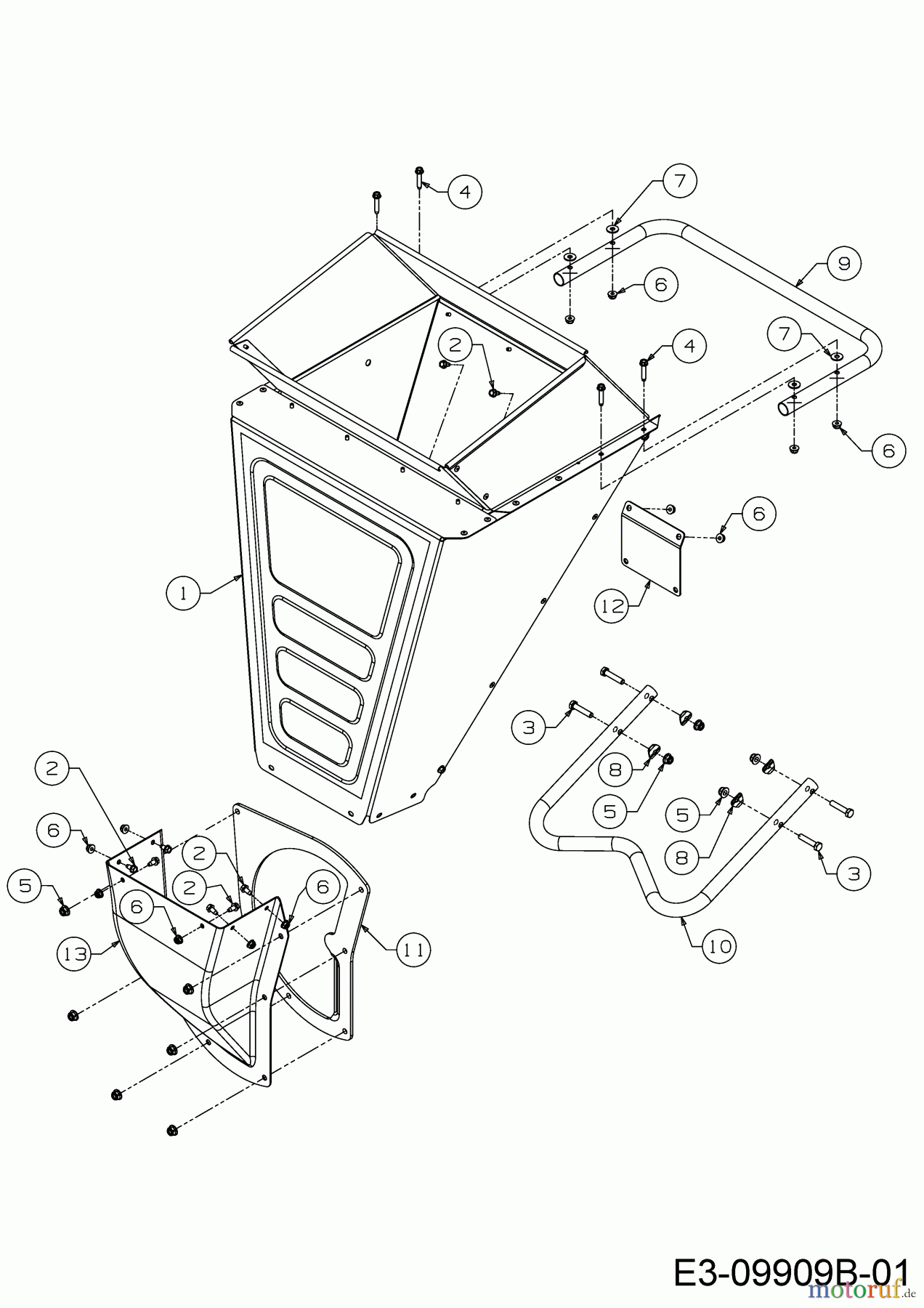 4

7

9

6

2

4

7

6

6

1

12

3

8

5

5

8

3

10

2

6

5

2

2

6

6

13

11

E3-09909B-01

motoruf.de