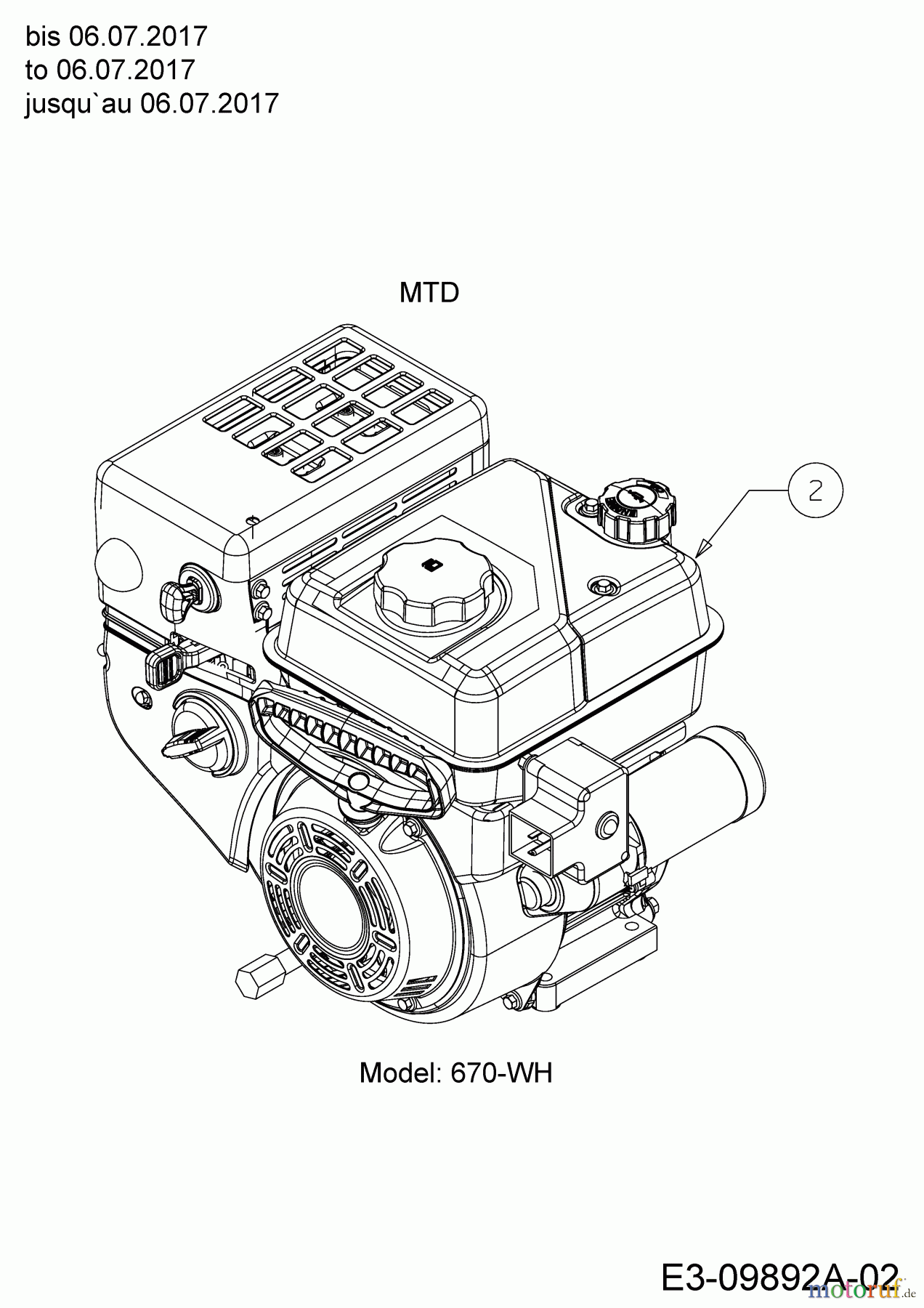 bis 06.07.2017
to 06.07.2017
jusqu`au 06.07.2017

MTD

2

Model: 670-WH

E3-09892A-02

motoruf.de