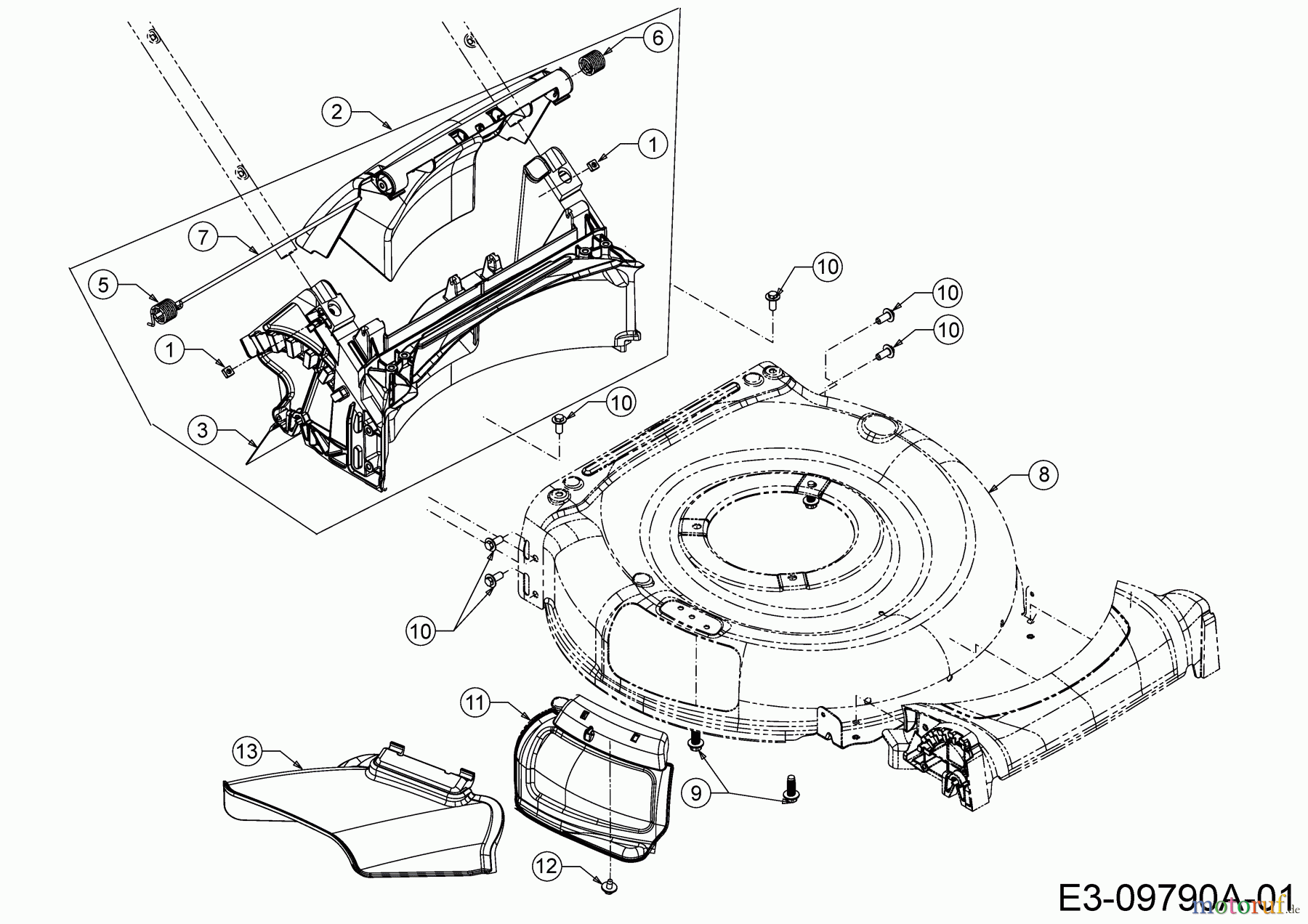 6
2
1
7
5
1
3
10
10
10
10
8
10
11
13
9
12
E3-09790A-01
motoruf.de