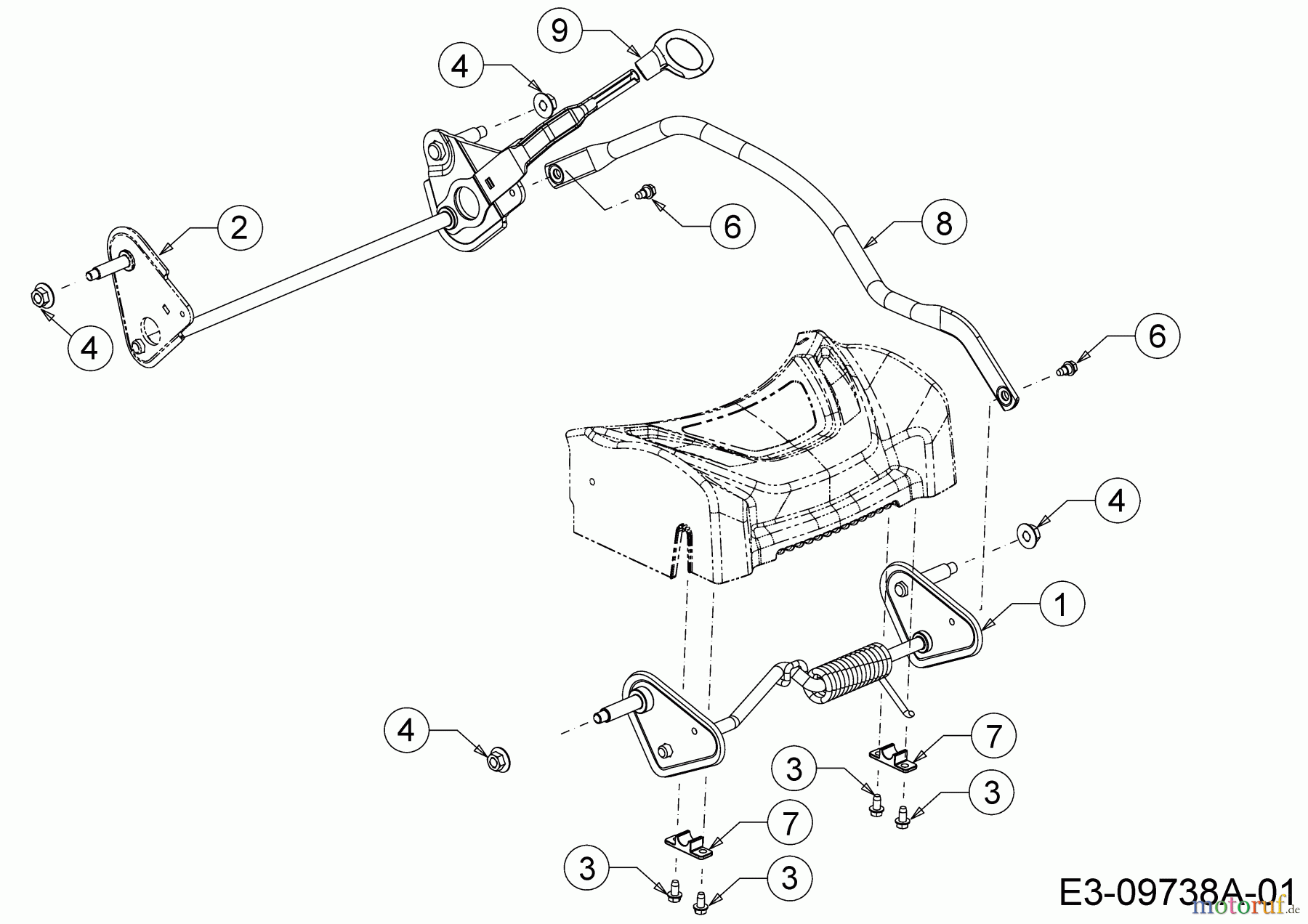 9
4
2
6
8
4
6
4
1
4
7
3
3
7
3
3
E3-09738A-01
motoruf.de