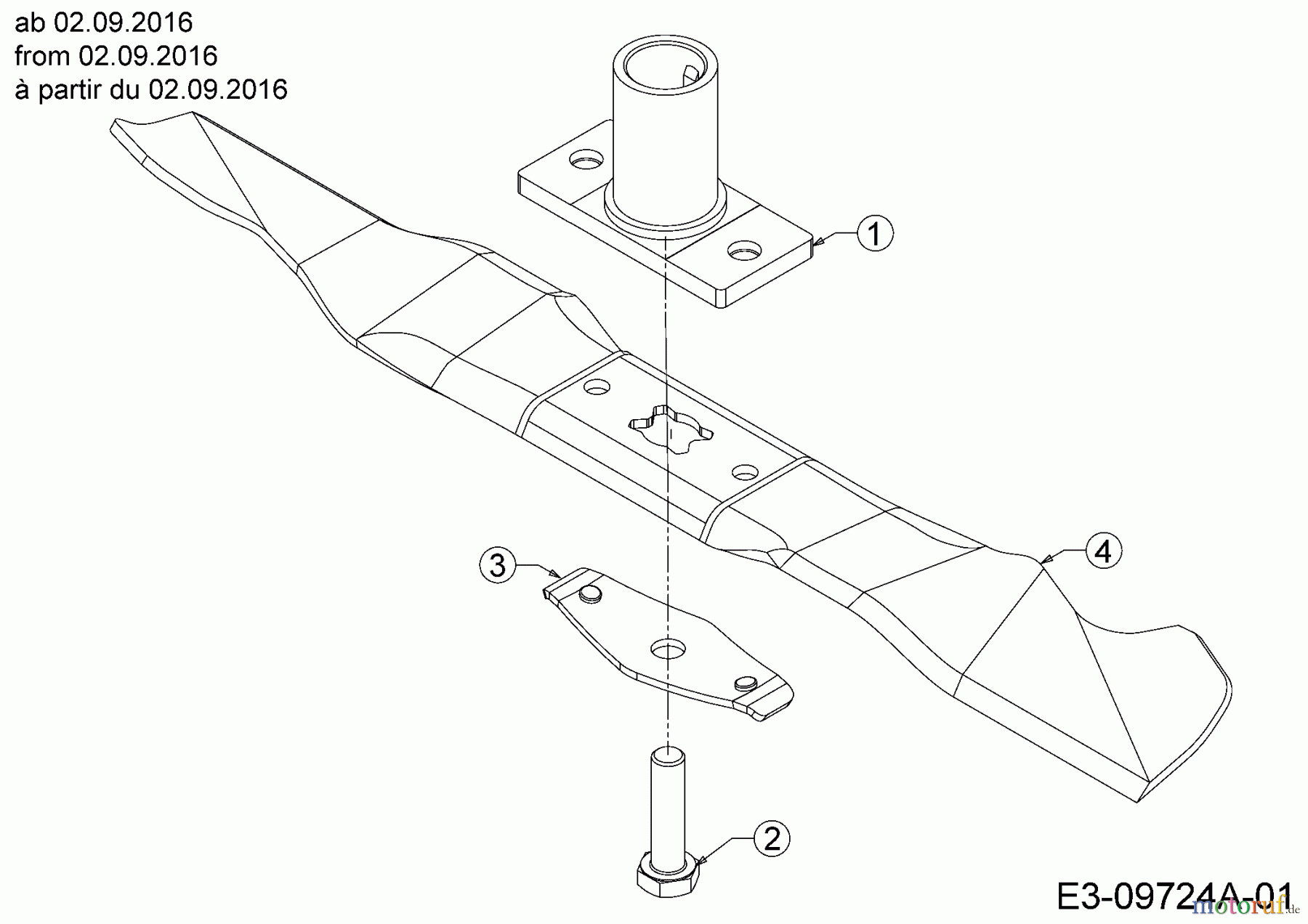 ab 02.09.2016
from 02.09.2016
à partir du 02.09.2016

1

4

3

2

E3-09724A-01

motoruf.de