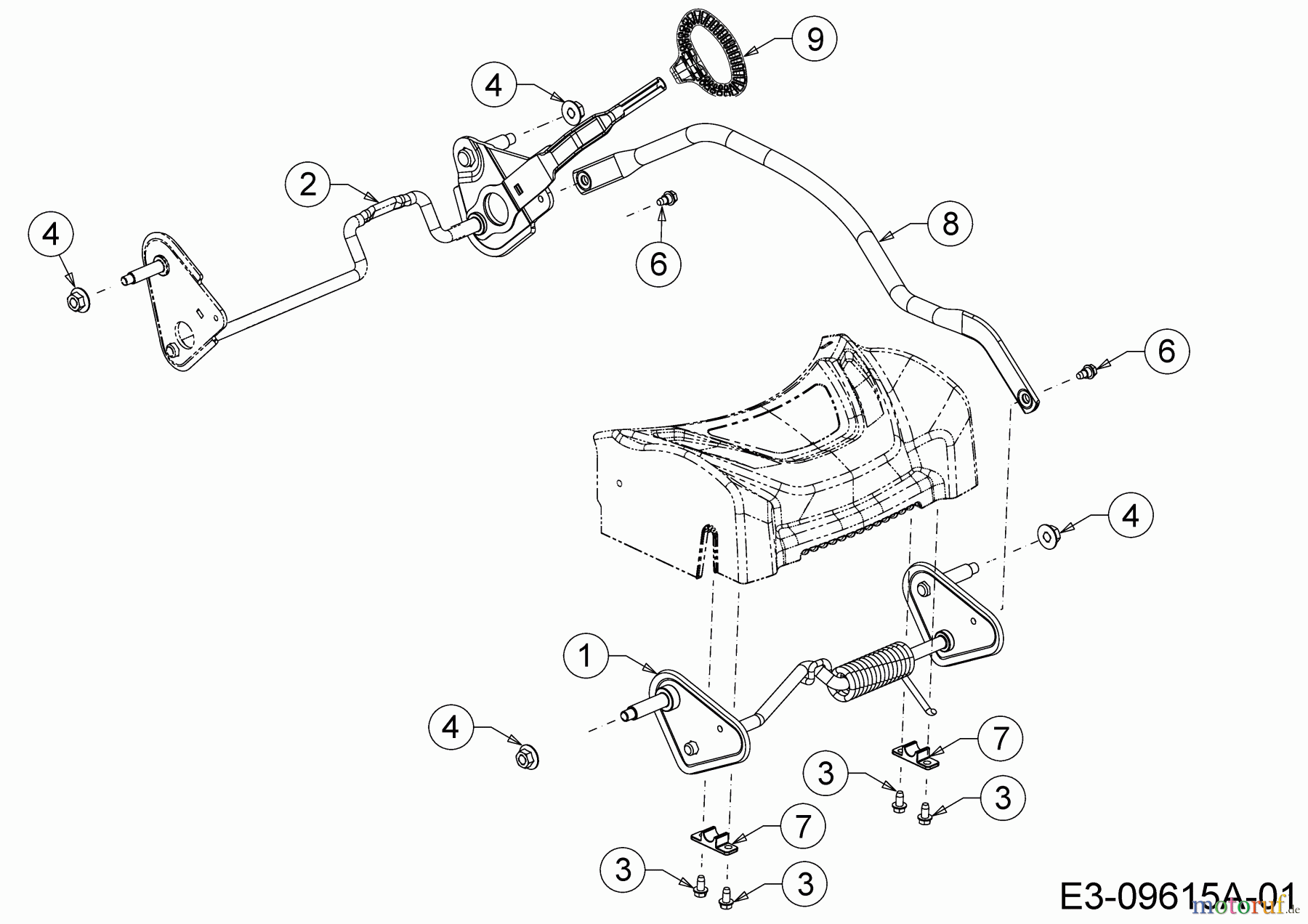 9
4
2
8
4
6
6
4
1
4
7
3
3
7
3
3
E3-09615A-01
motoruf.de