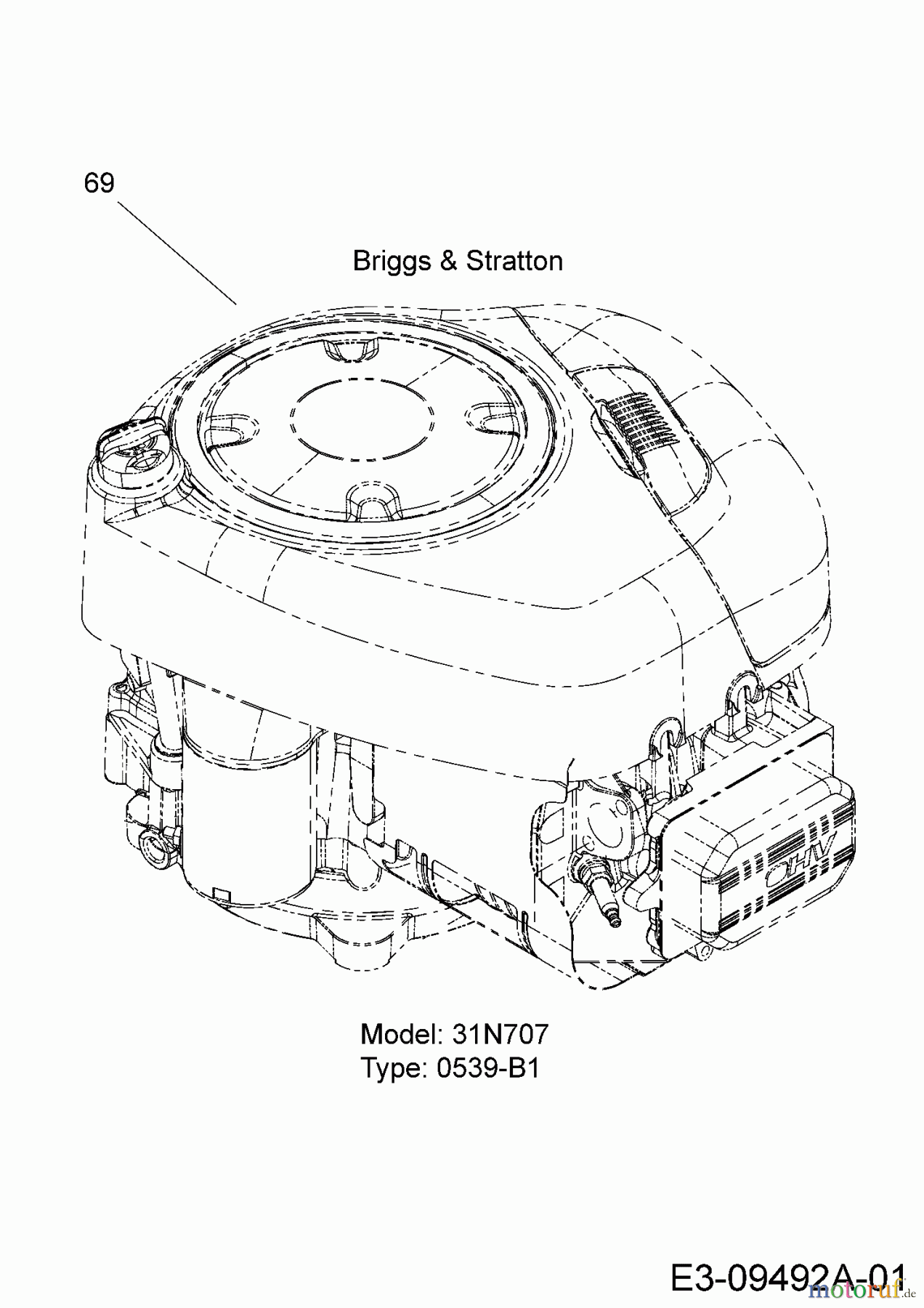 69

Briggs & Stratton

OHV

Model: 31N707
Type: 0539-B1

E3-09492A-01

motoruf.de