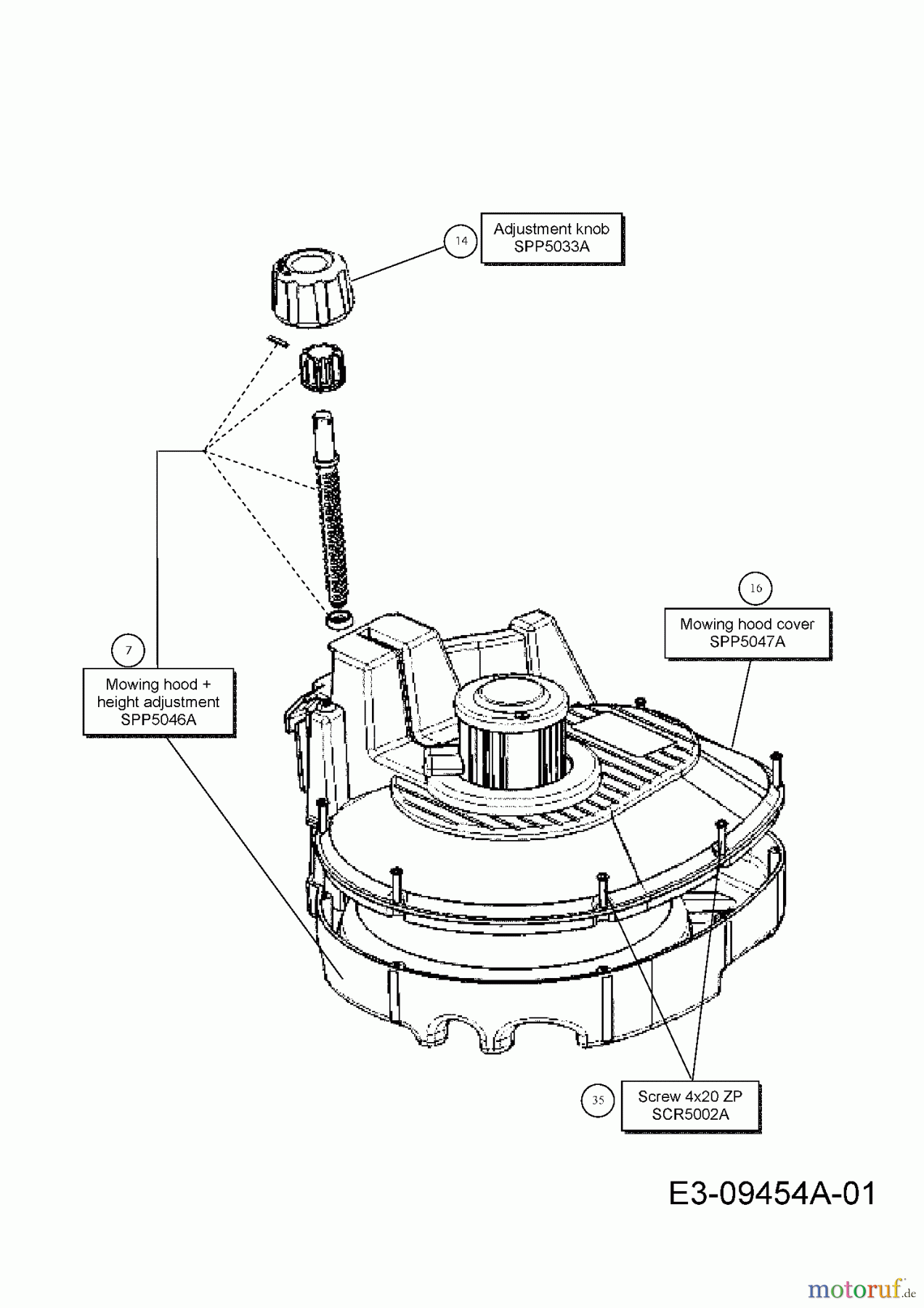 14
Adjustment knob
SPP5033A

16
Mowing hood cover
SPP5047A

7
Mowing hood +
height adjustment
SPP5046A

35
Screw 4x20 ZP
SCR5002A

E3-09454A-01

motoruf.de