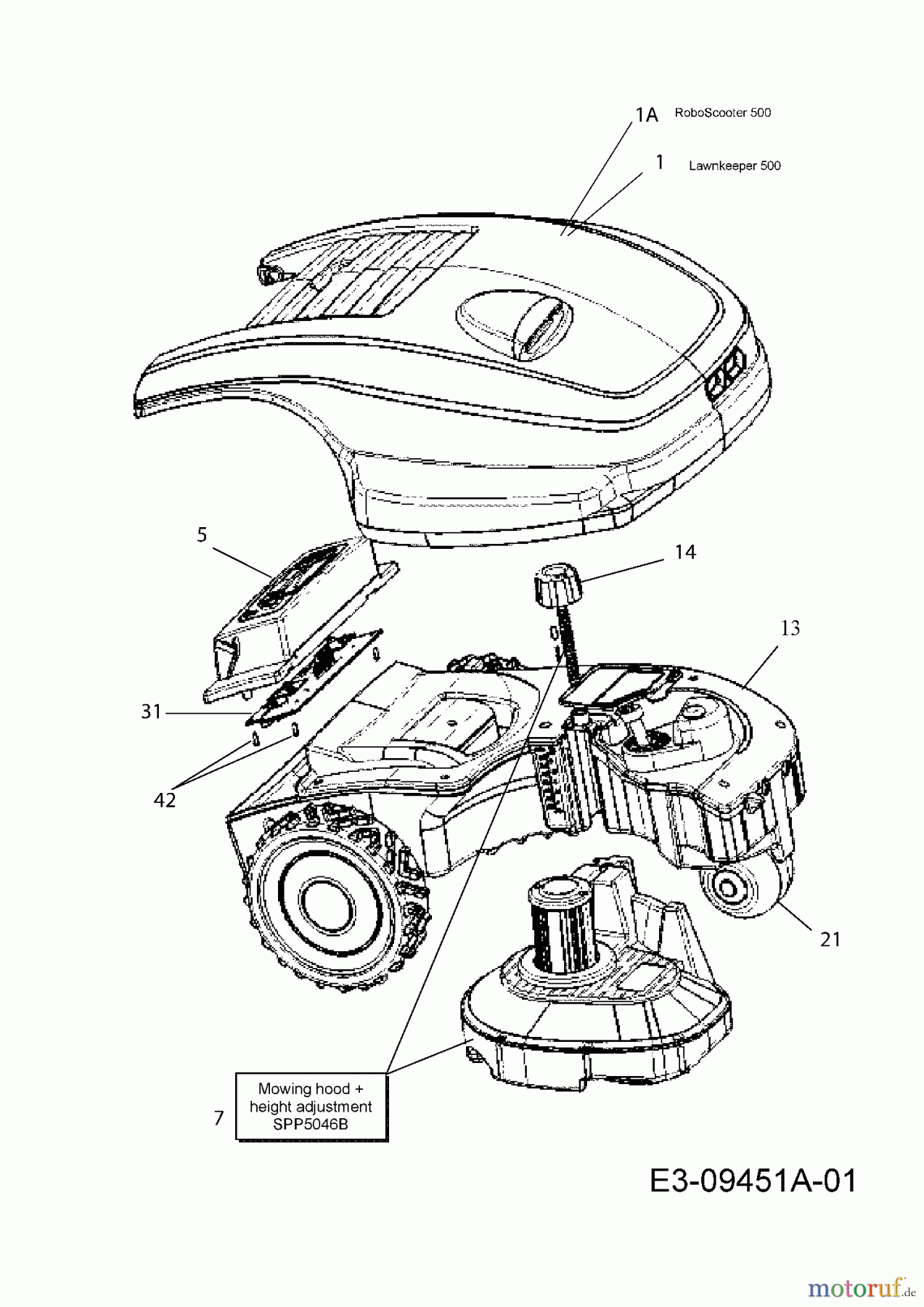 1A RoboScooter 500

1 Lawnkeeper 500

5

14

13

31

42

21

7

Mowing hood + height adjustment SPP5046B

E3-09451A-01

motoruf.de