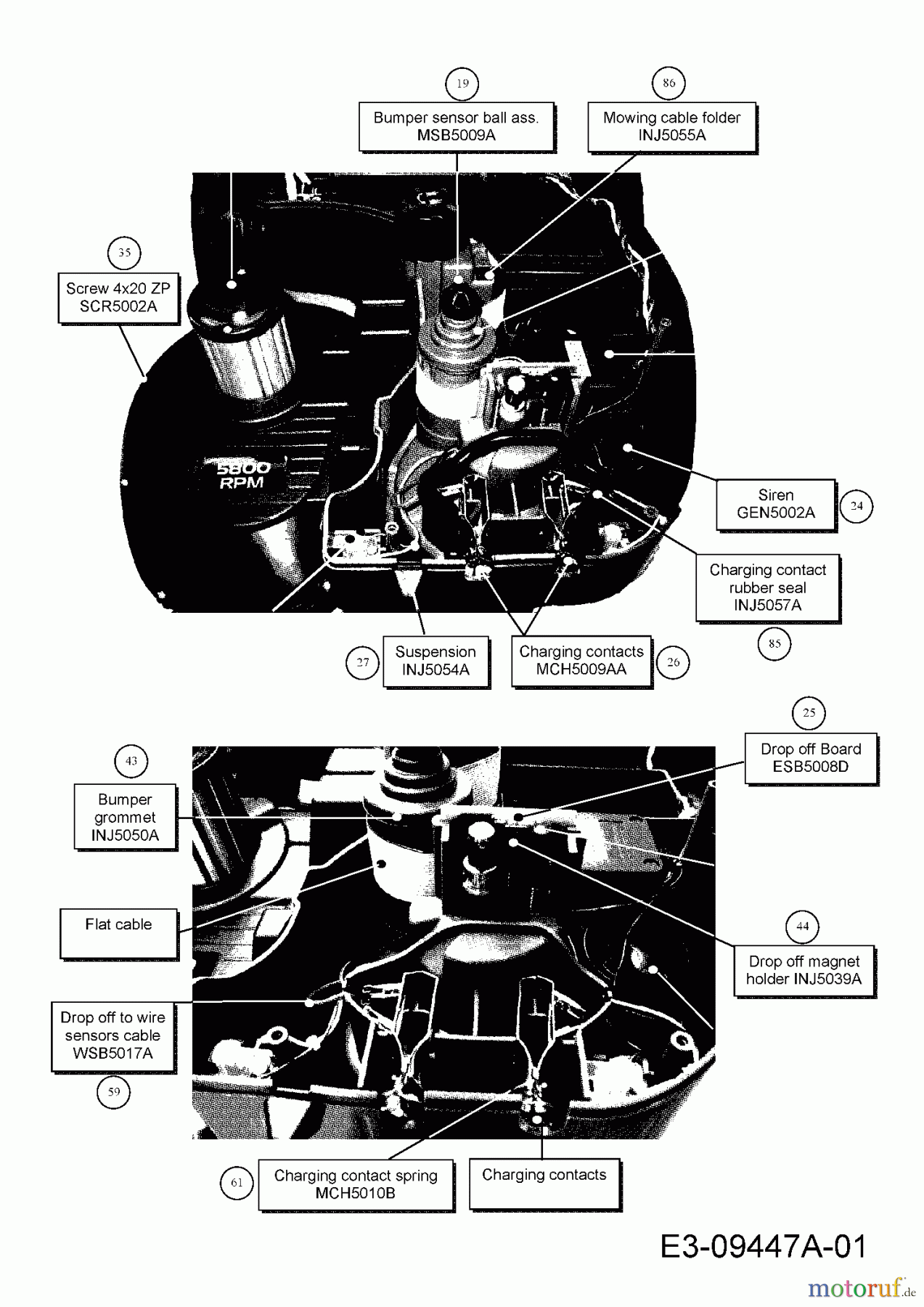 19

Bumper sensor ball ass.
MSB5009A

86

Mowing cable folder
INJ5055A

35

Screw 4x20 ZP
SCR5002A

5800
RPM

Siren
GEN5002A

24

Charging contact
rubber seal
INJ5057A

85

27

Suspension
INJ5054A

Charging contacts
MCH5009AA

26

25

Drop off Board
ESB5008D

43

Bumper
grommet
INJ5050A

Flat cable

44

Drop off magnet
holder INJ5039A

Drop off to wire
sensors cable
WSB5017A

59

61

Charging contact spring
MCH5010B

Charging contacts

E3-09447A-01

motoruf.de