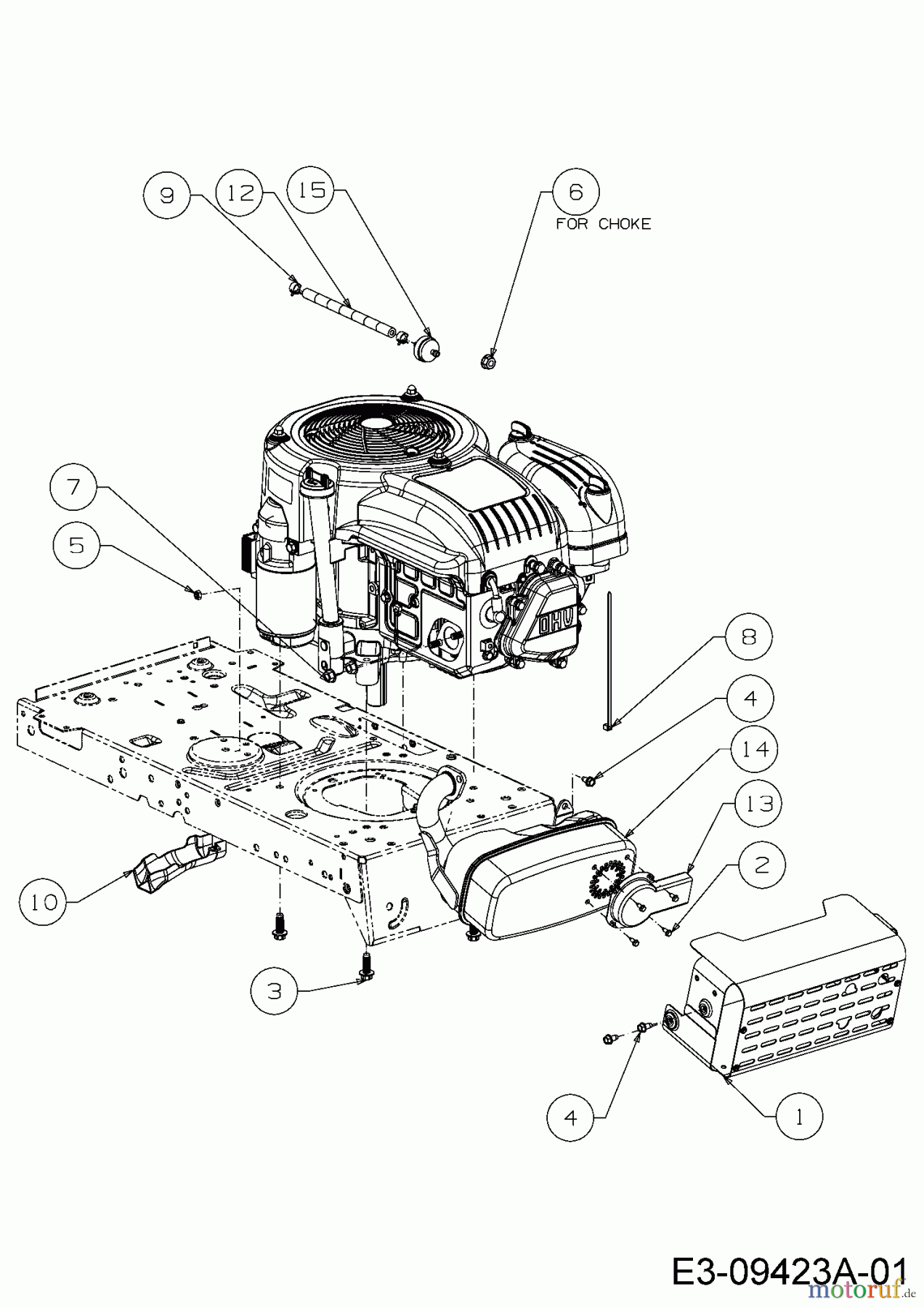 9
12
15
6
FOR CHOKE
7
5
OHV
8
4
14
13
2
10
3
4
1
E3-09423A-01
motoruf.de