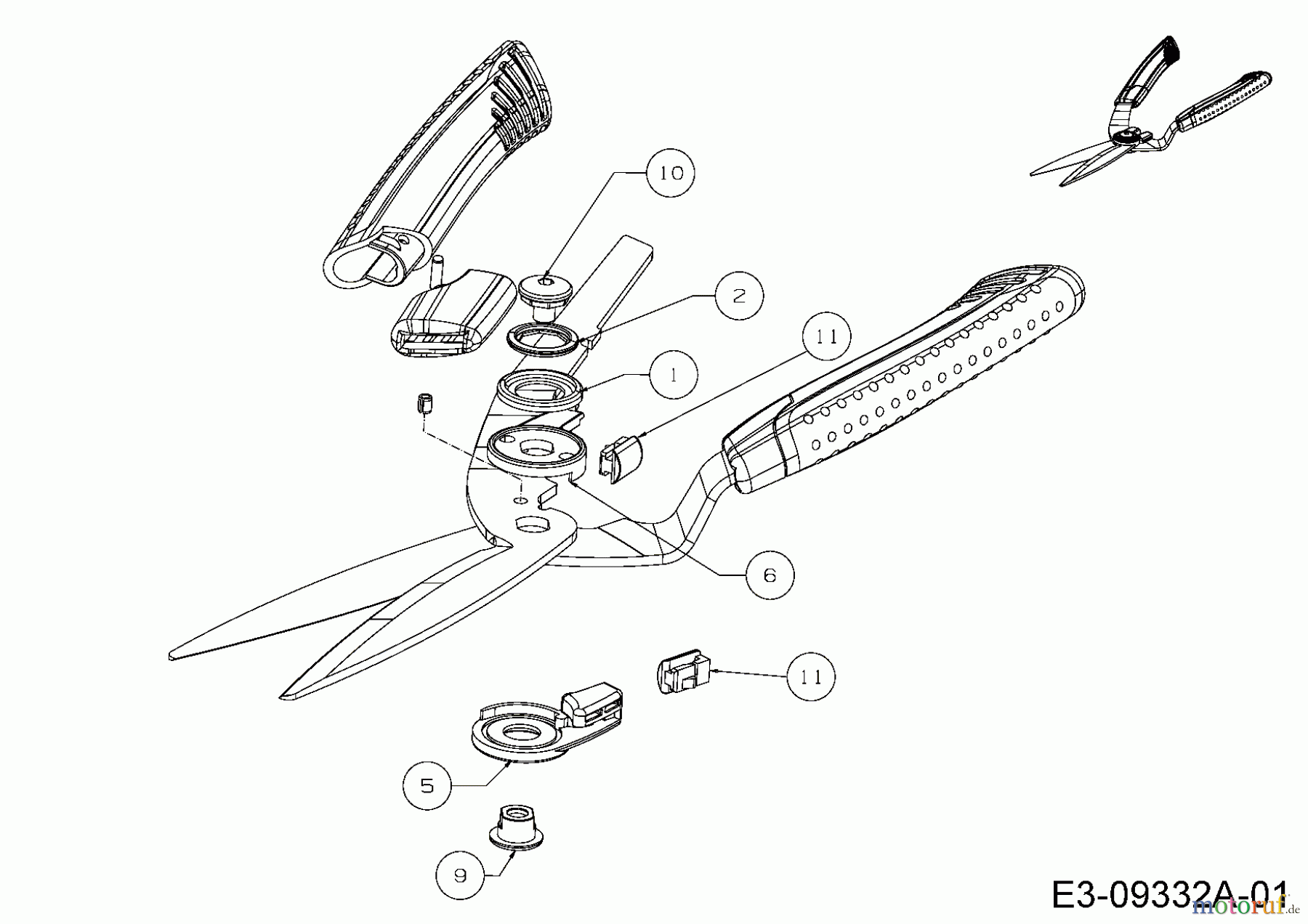 10

2

11

1

6

11

5

9

E3-09332A-01

motoruf.de