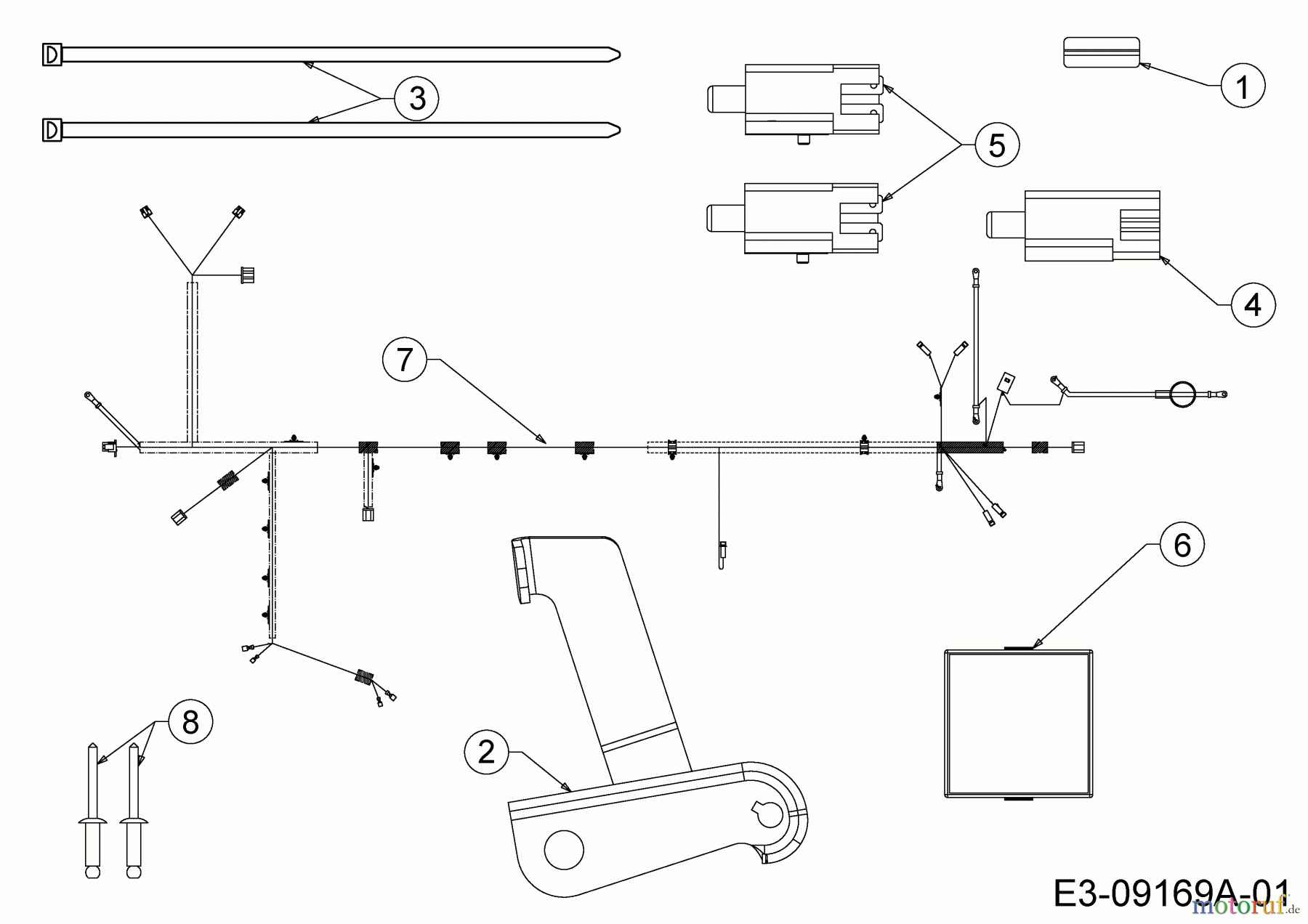 3
1
5
4
7
6
8
2
E3-09169A-01
motoruf.de