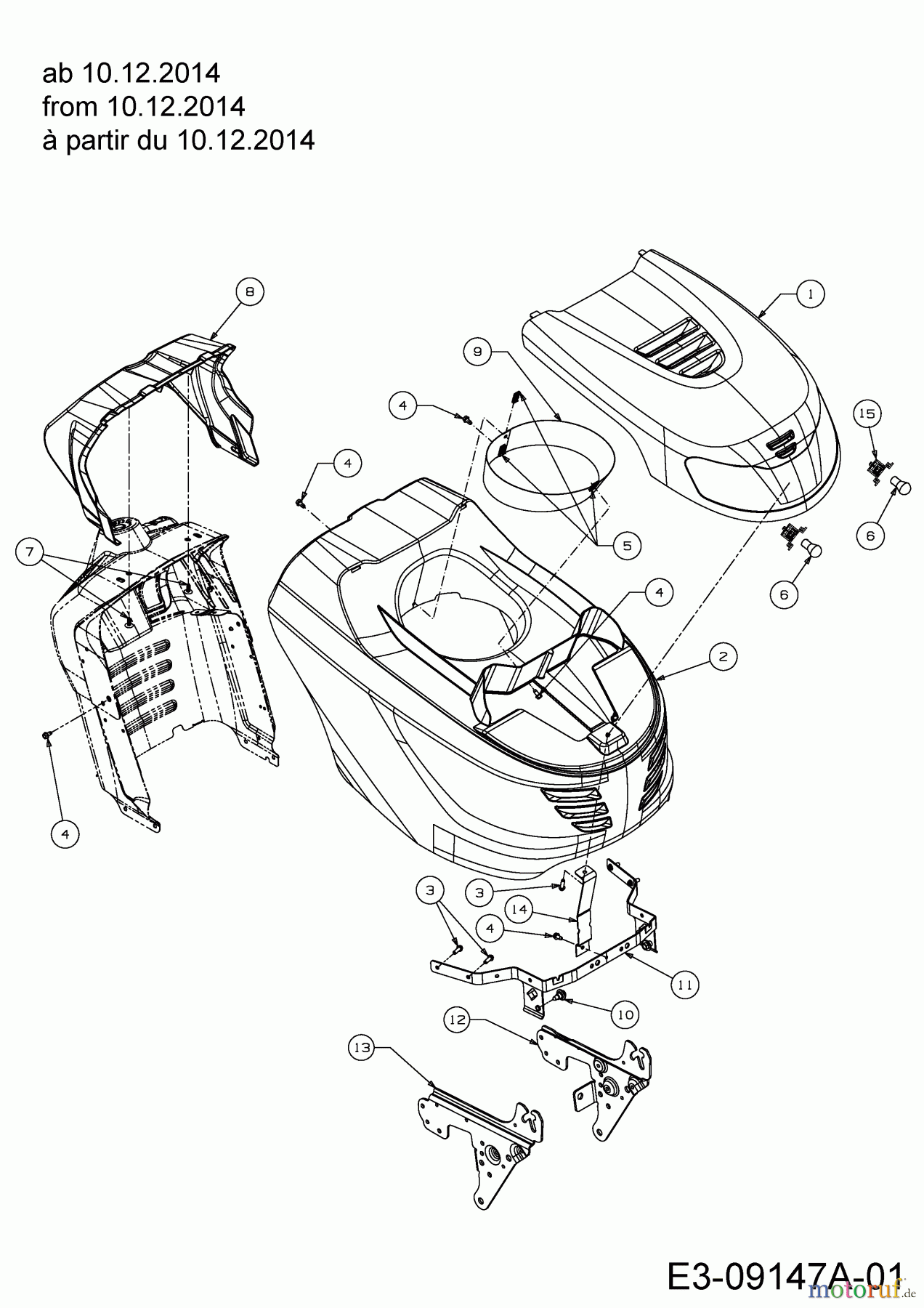 ab 10.12.2014
from 10.12.2014
à partir du 10.12.2014

8
1
9
4
15
4
5
6
7
6
4
2
4
3
3
14
4
11
10
12
13

E3-09147A-01
motoruf.de