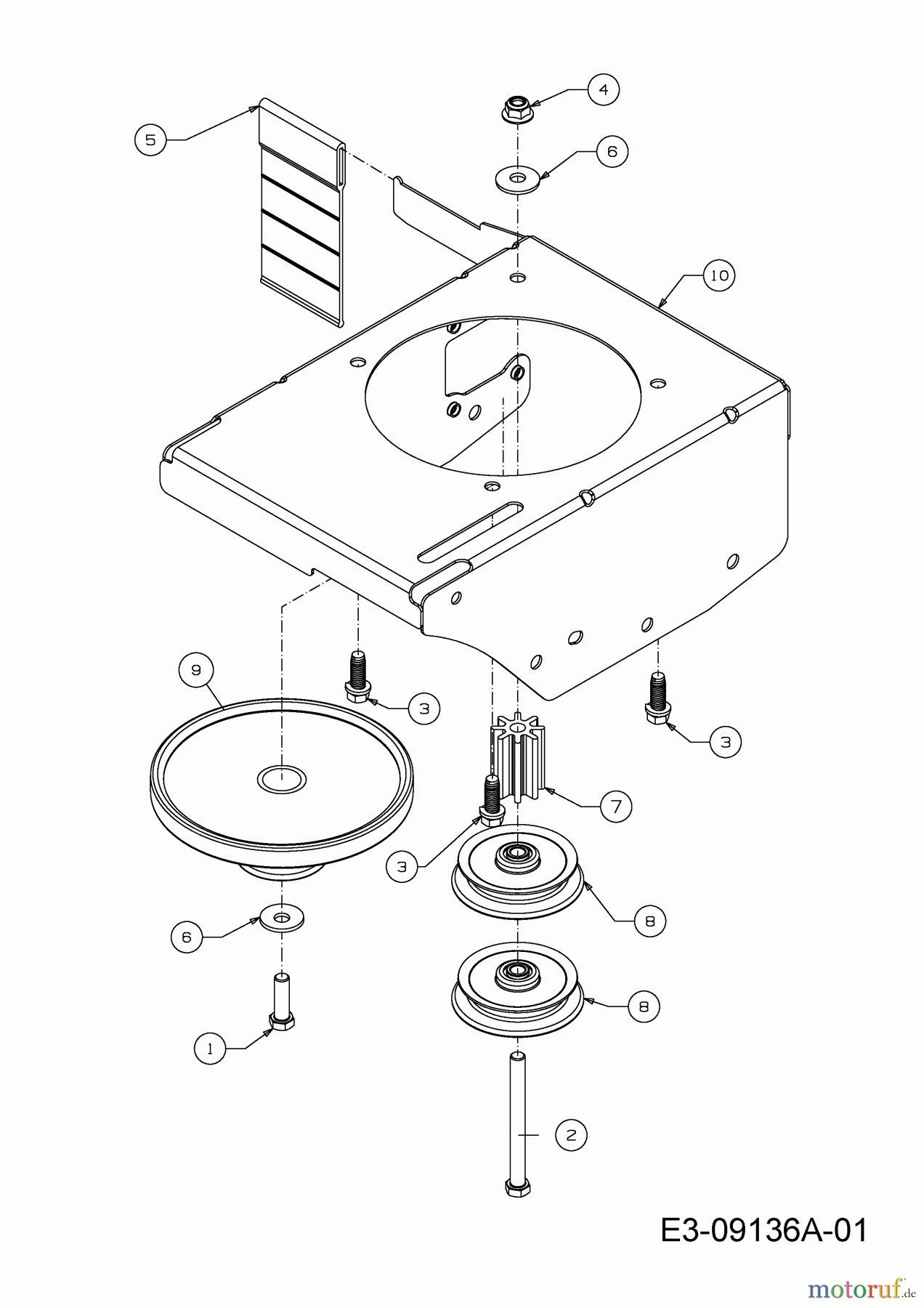 4
5
6
10
9
3
3
7
3
8
6
8
1
2
E3-09136A-01
motoruf.de