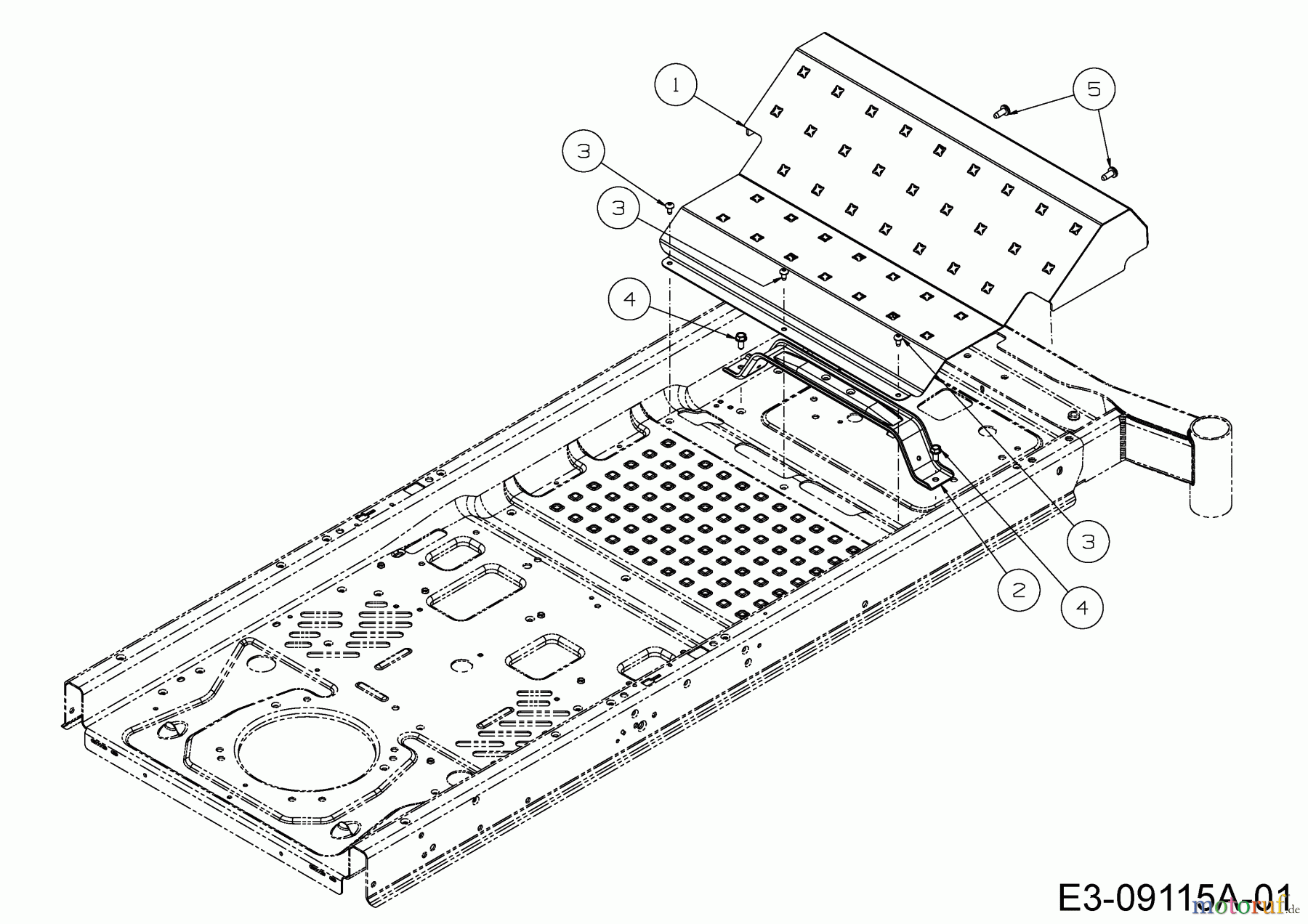 1

5

3

3

4

3

2

4

E3-09115A-01

motoruf.de