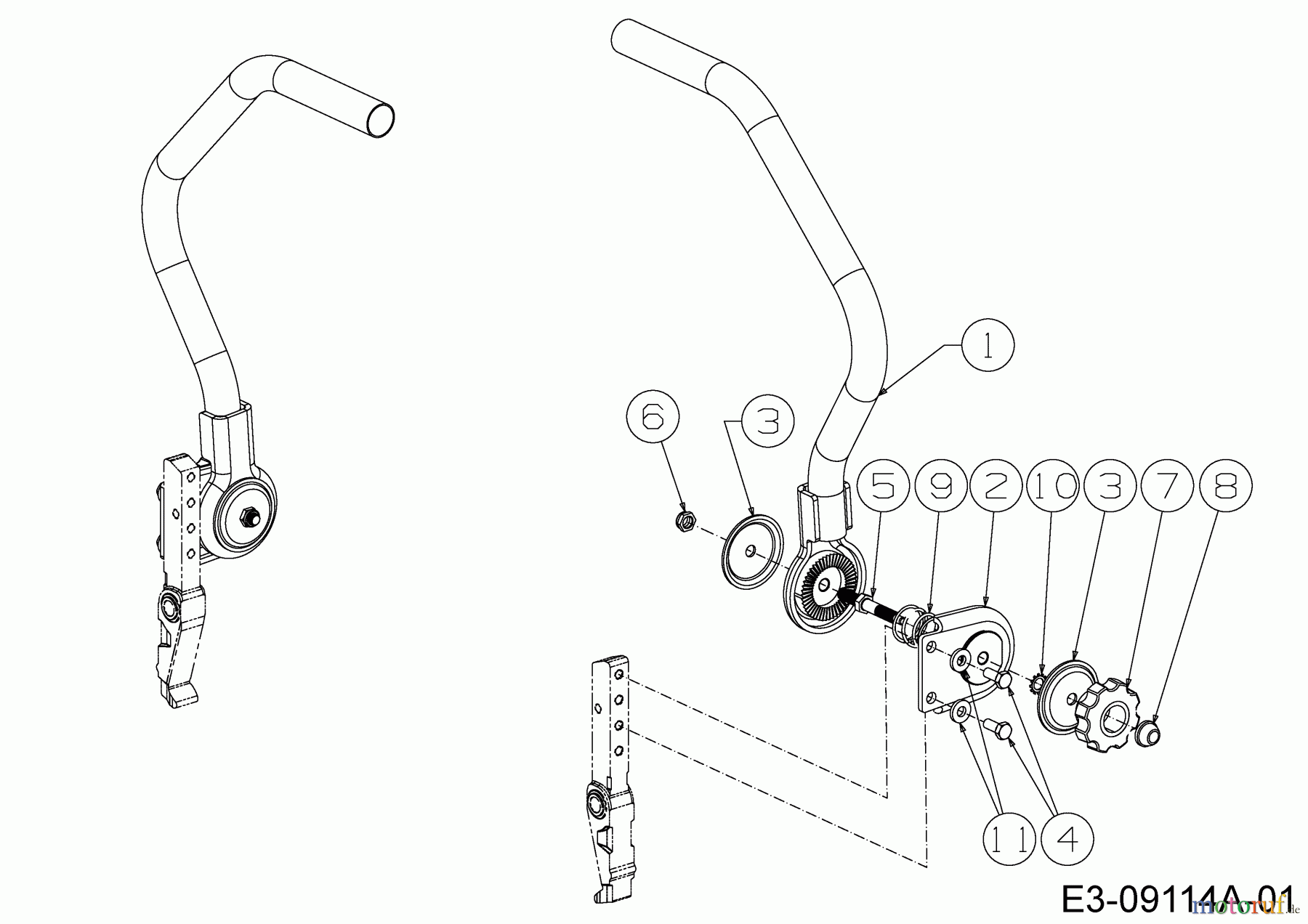 1
6
3
5
9
2
10
3
7
8
11
4
E3-09114A-01
motoruf.de