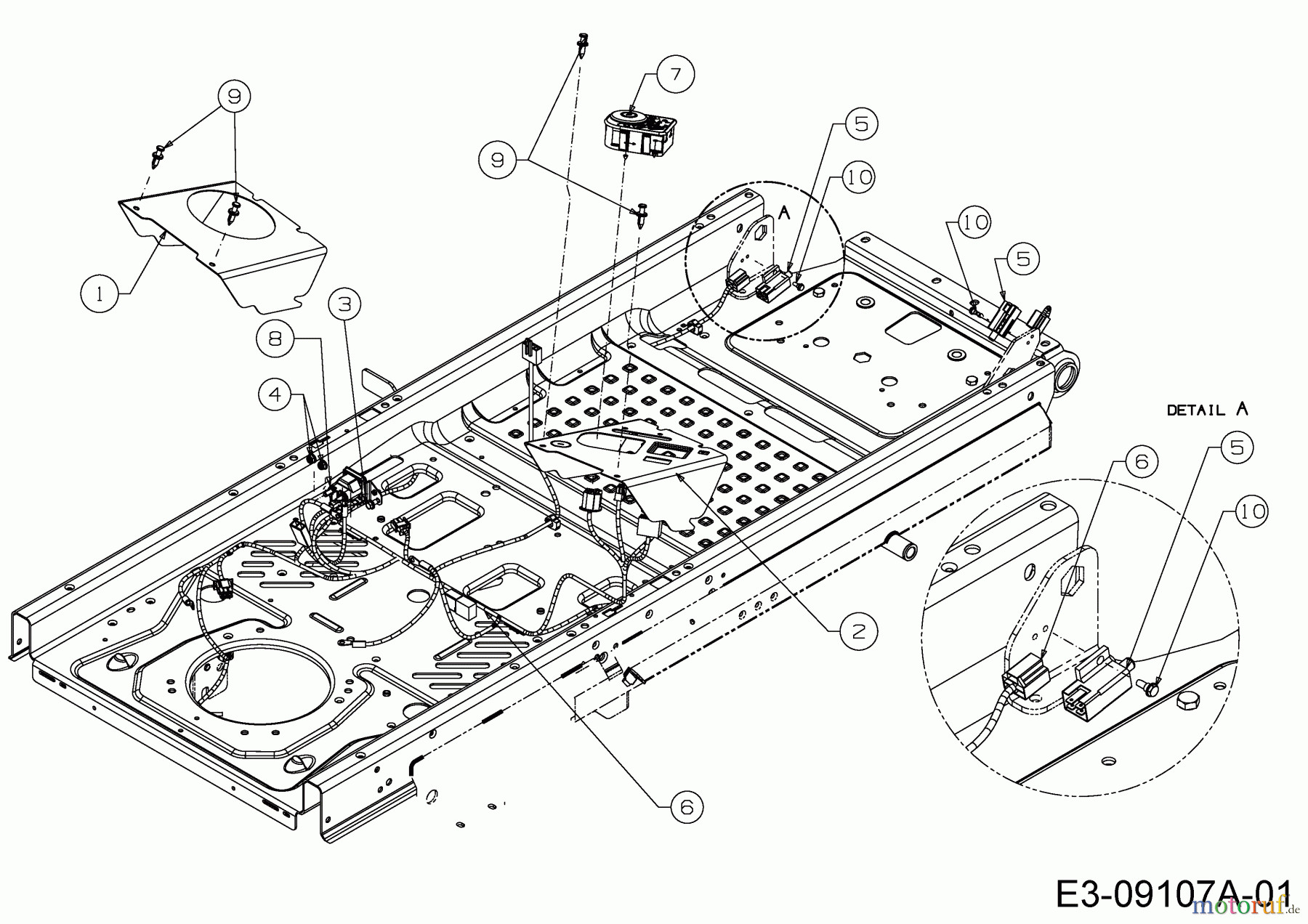 9
7
9
5
10
A
10
5
1
3
8
4
DETAIL A
6
5
10
2
6
E3-09107A-01
motoruf.de