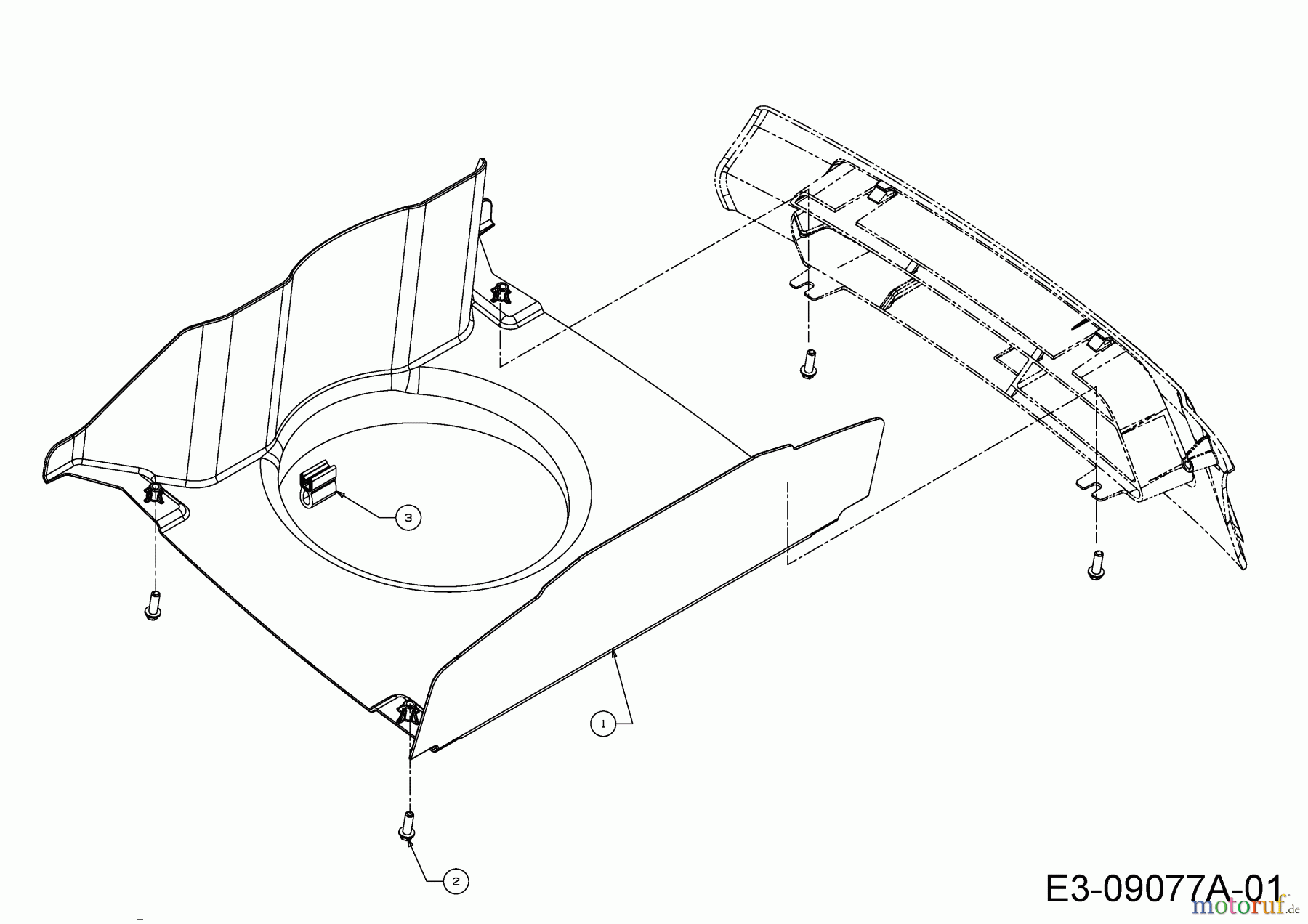 3

1

2

E3-09077A-01

motoruf.de