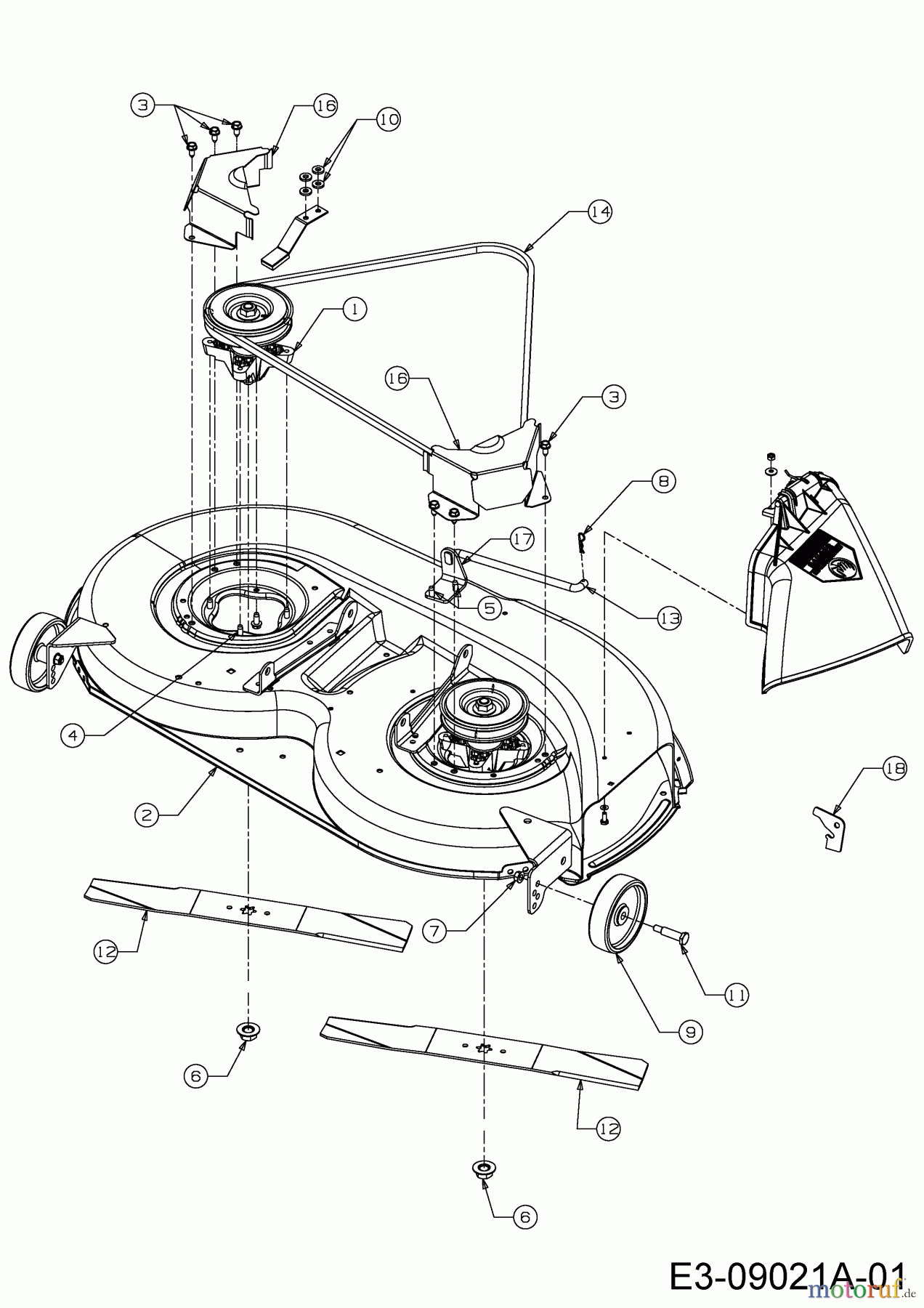 3
16
10
14
1
16
3
8
17
5
13
4
2
18
7
12
11
9
6
12
6
E3-09021A-01
motoruf.de