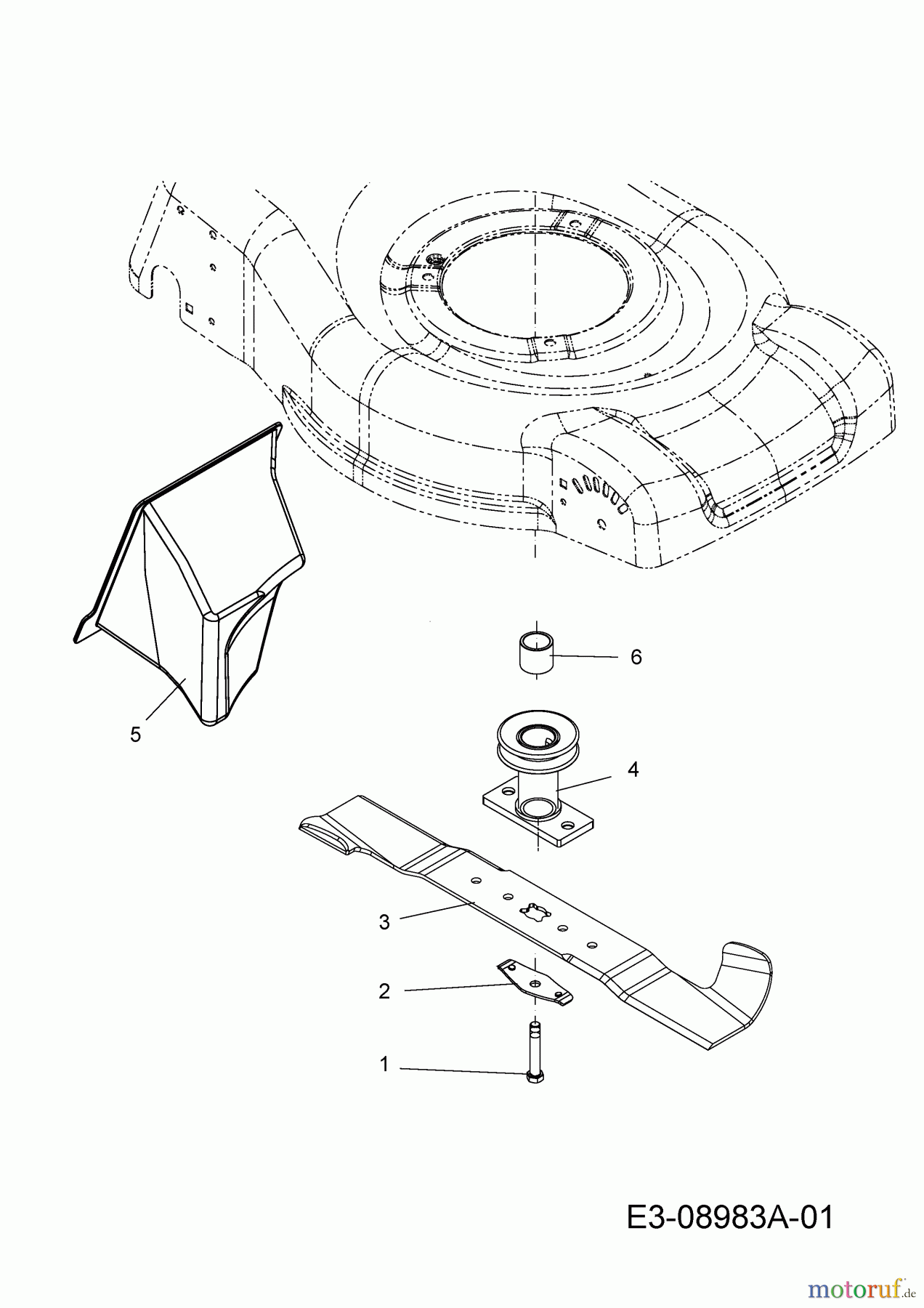 6

5

4

3

2

1

E3-08983A-01

motoruf.de