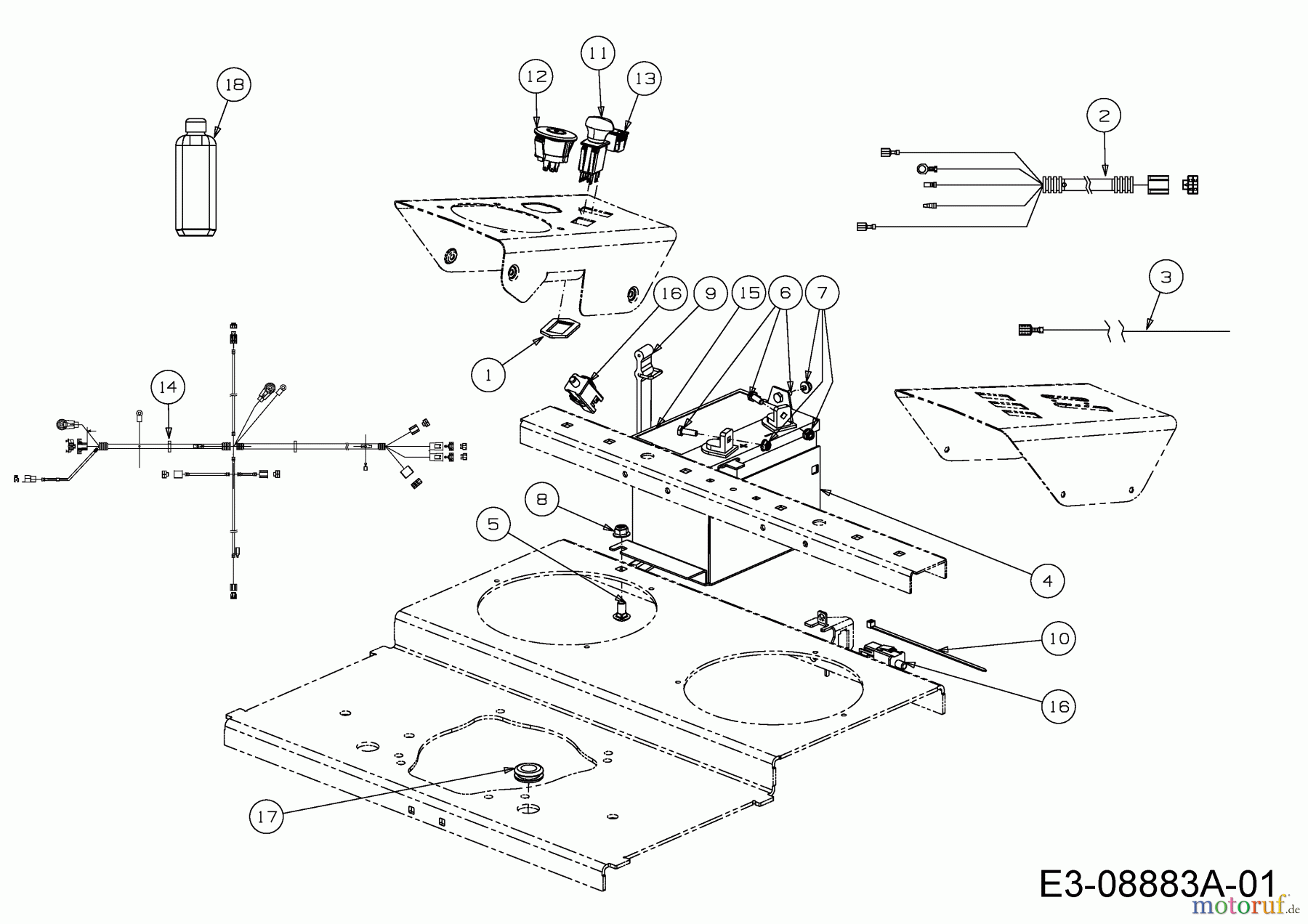 18

12

11

13

2

3

16

9

15

6

7

1

14

8

5

4

10

16

17

E3-08883A-01

motoruf.de