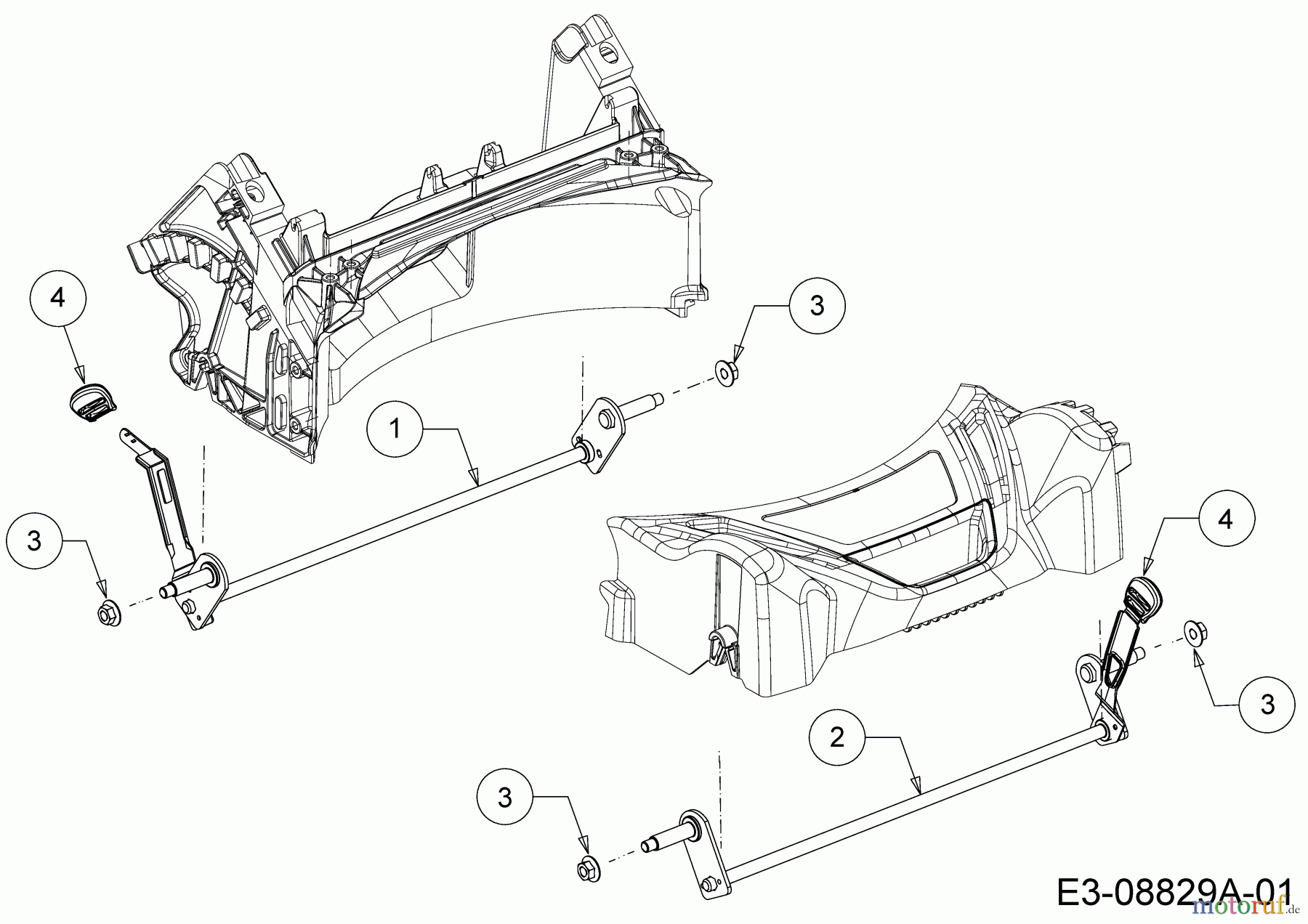 4

3

1

3

4

3

2

3

E3-08829A-01

motoruf.de