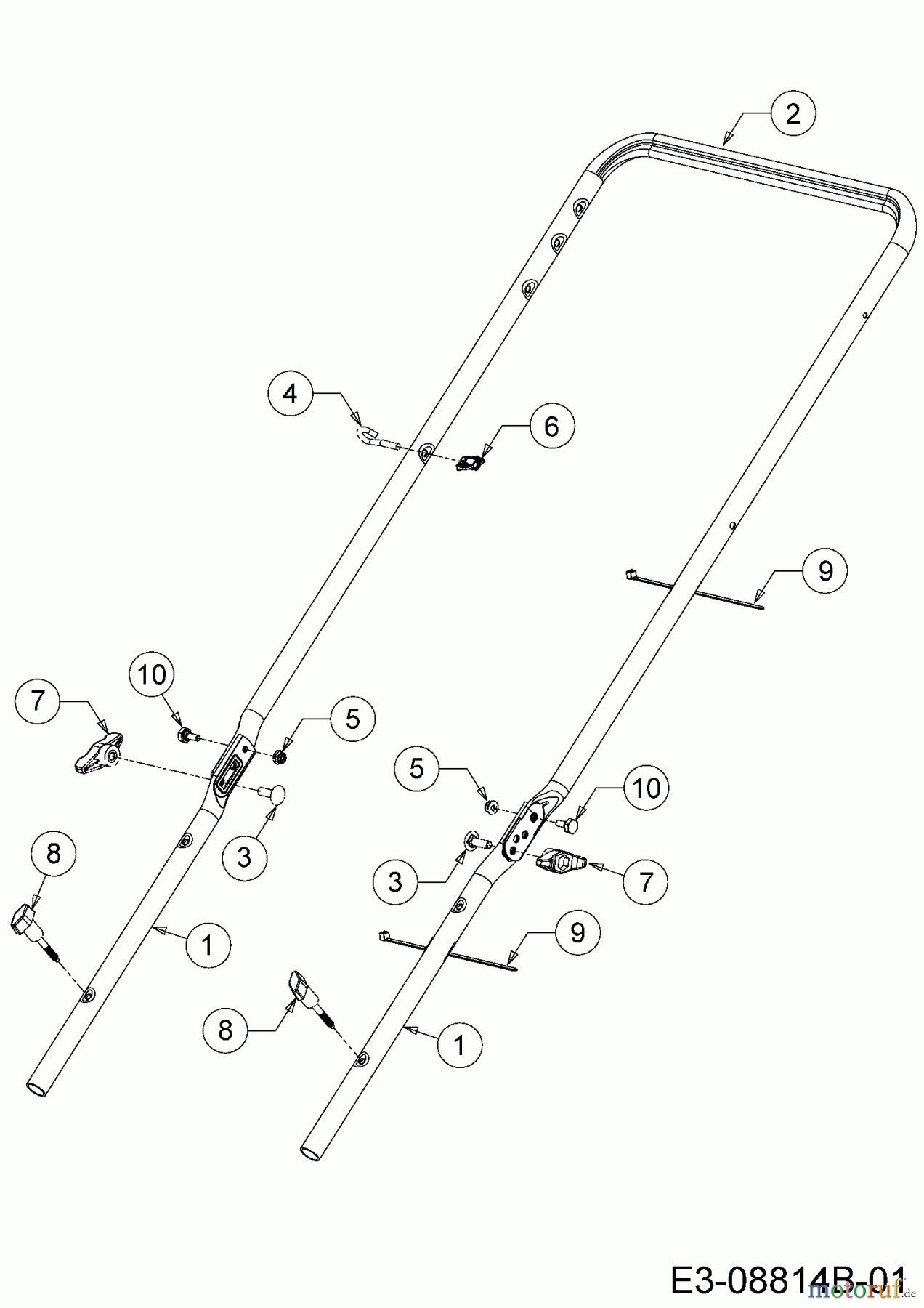 2

4

6

9

10

7

5

5

10

3

3

7

8

1

9

8

1

E3-08814B-01

motoruf.de