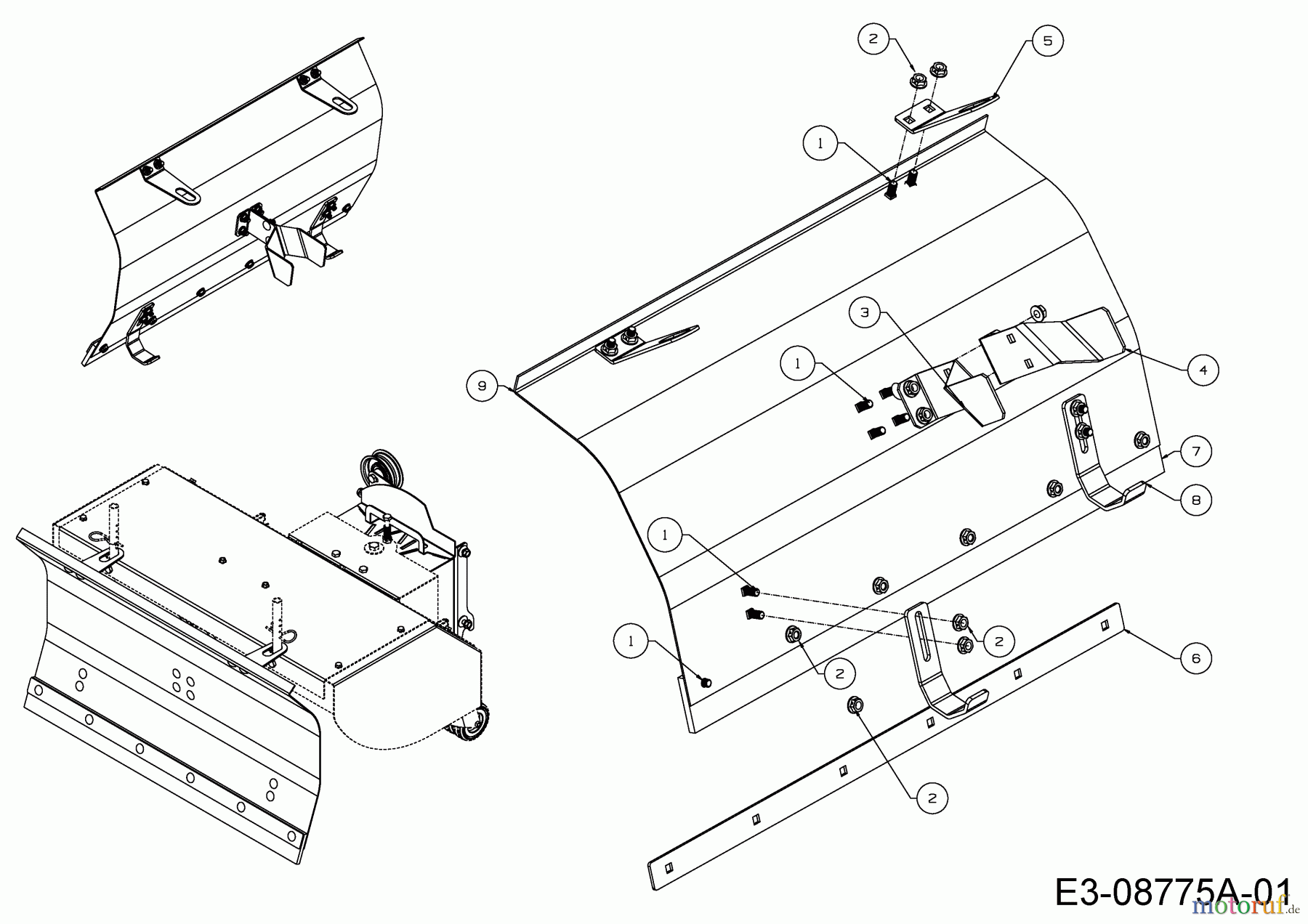 2
5
1
3
1
4
9
7
8
1
2
1
2
6
2
E3-08775A-01
motoruf.de