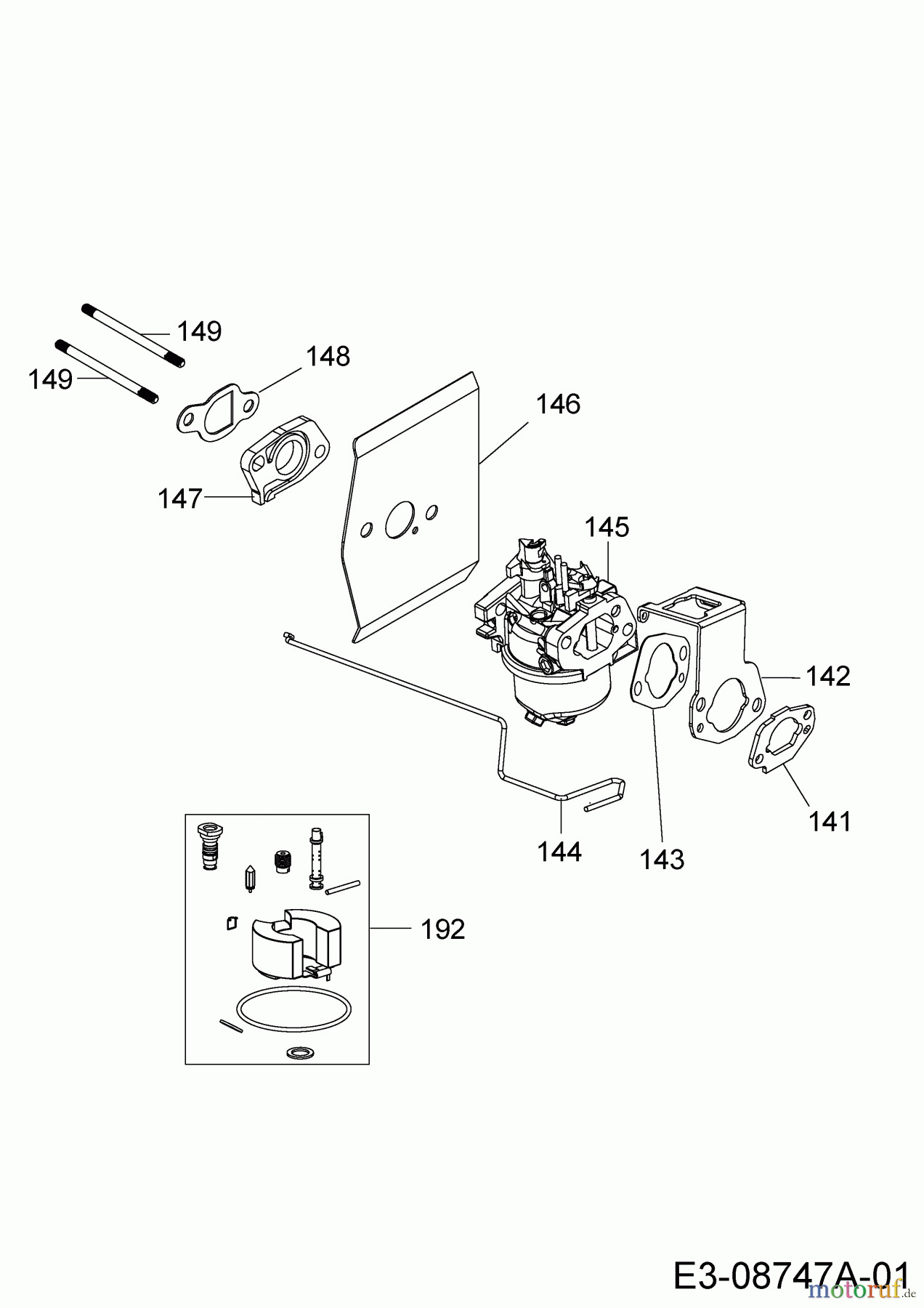 149
148
149
146
147
145
142
141
144
143
192
E3-08747A-01
motoruf.de