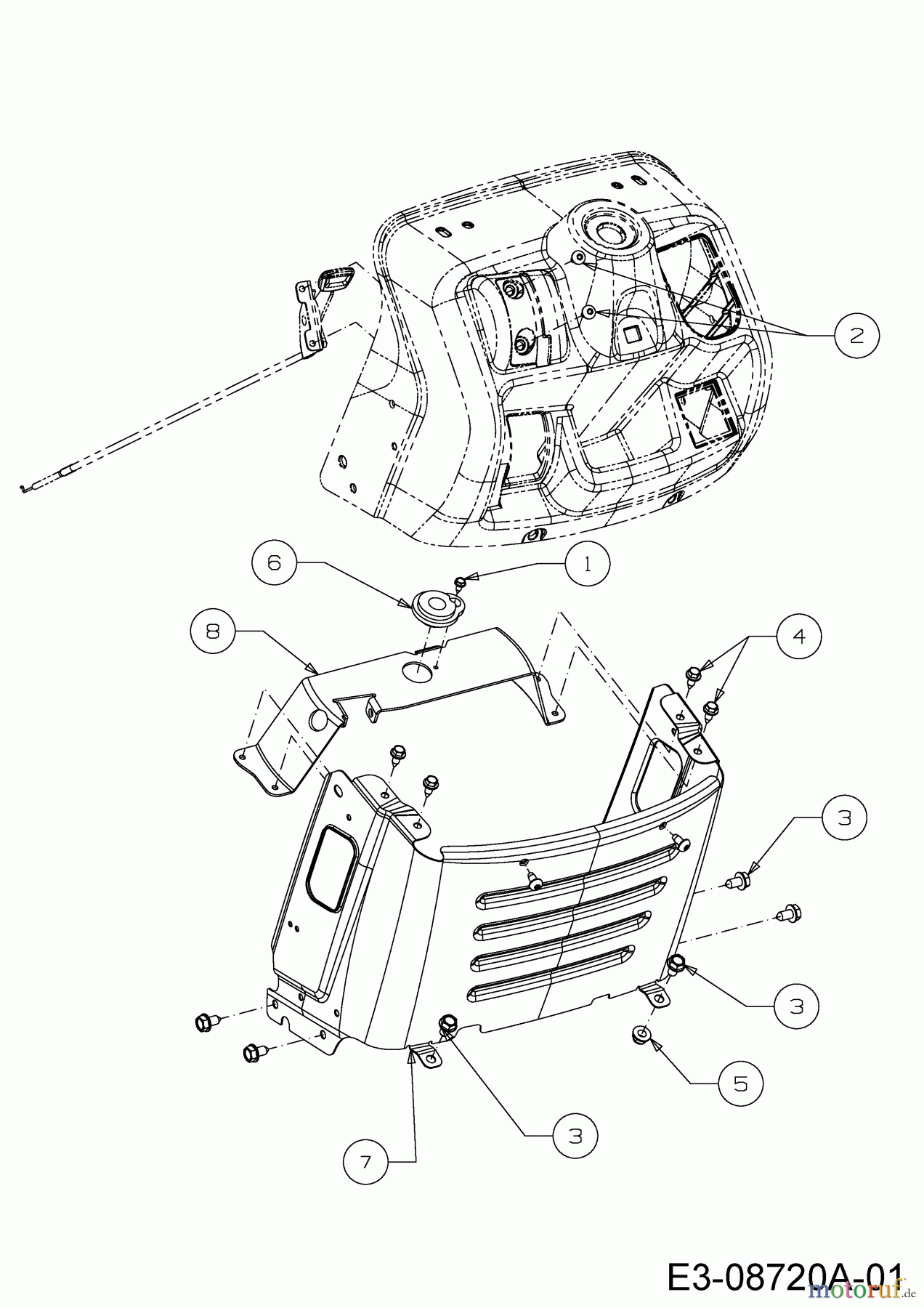 2

6

1

8

4

3

3

5

3

7

E3-08720A-01

motoruf.de