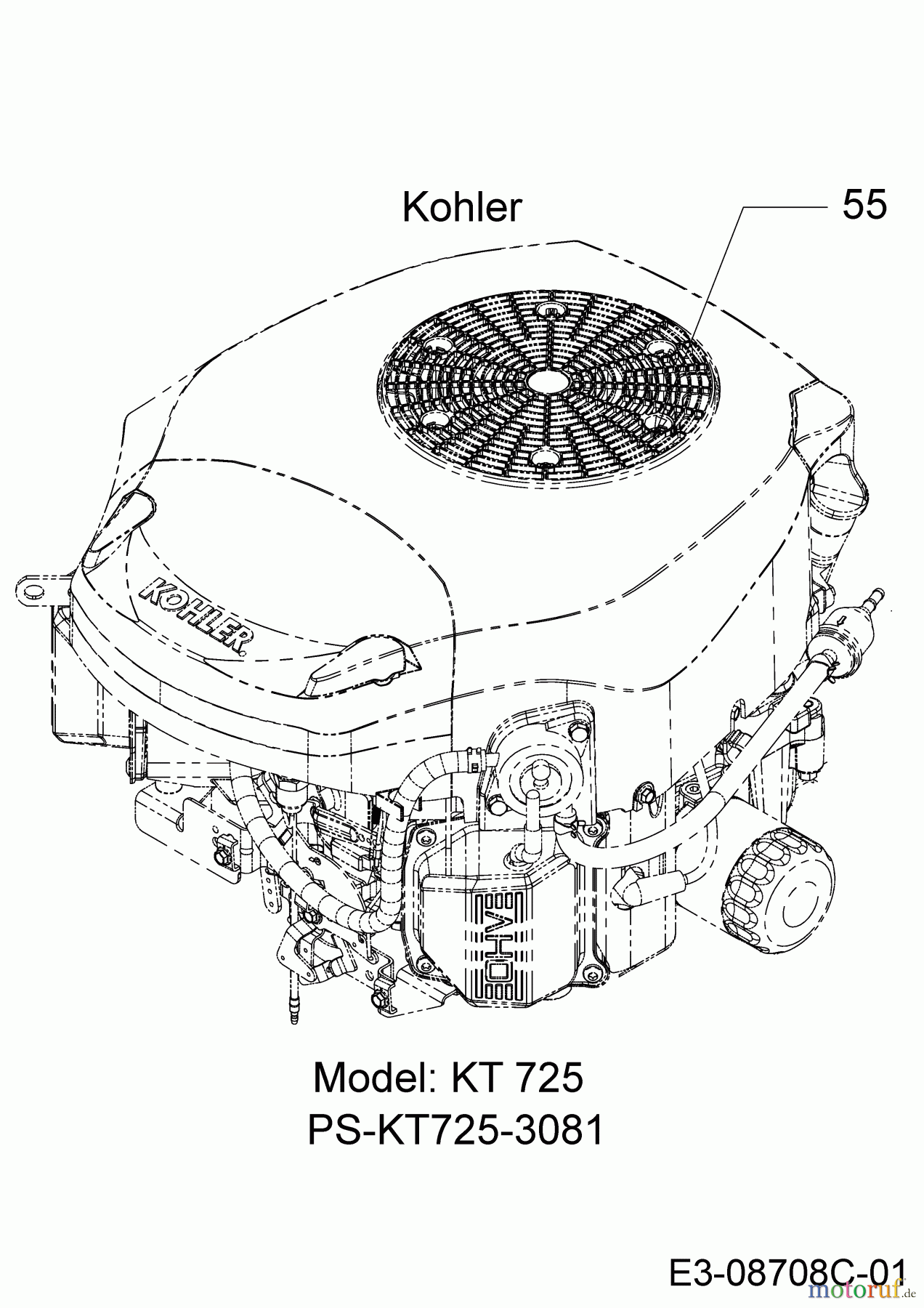 Kohler

55

KOHLER

OHV

Model: KT 725
PS-KT725-3081

E3-08708C-01

motoruf.de