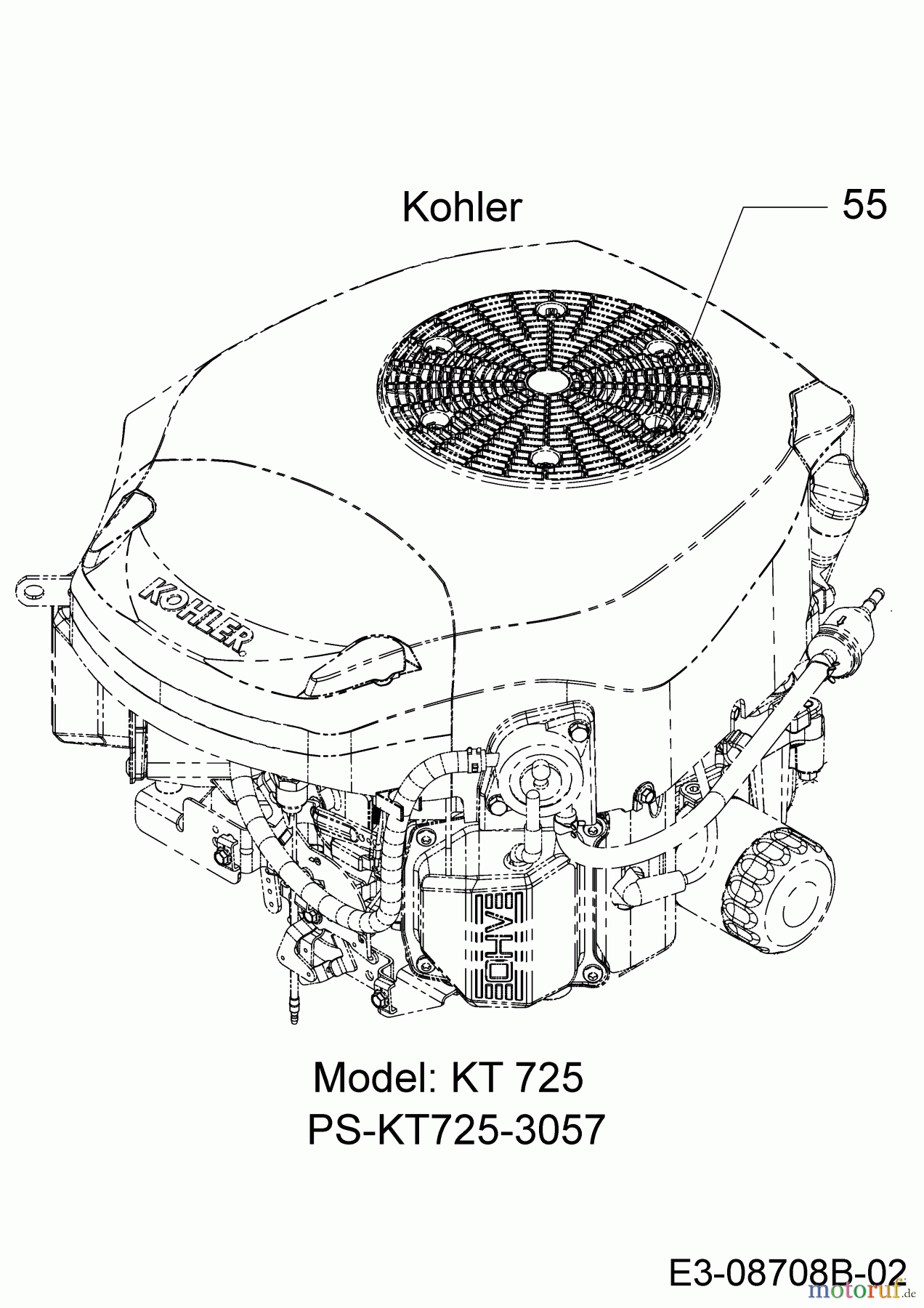 Kohler

55

KOHLER

OHV

Model: KT 725
PS-KT725-3057

E3-08708B-02

motoruf.de