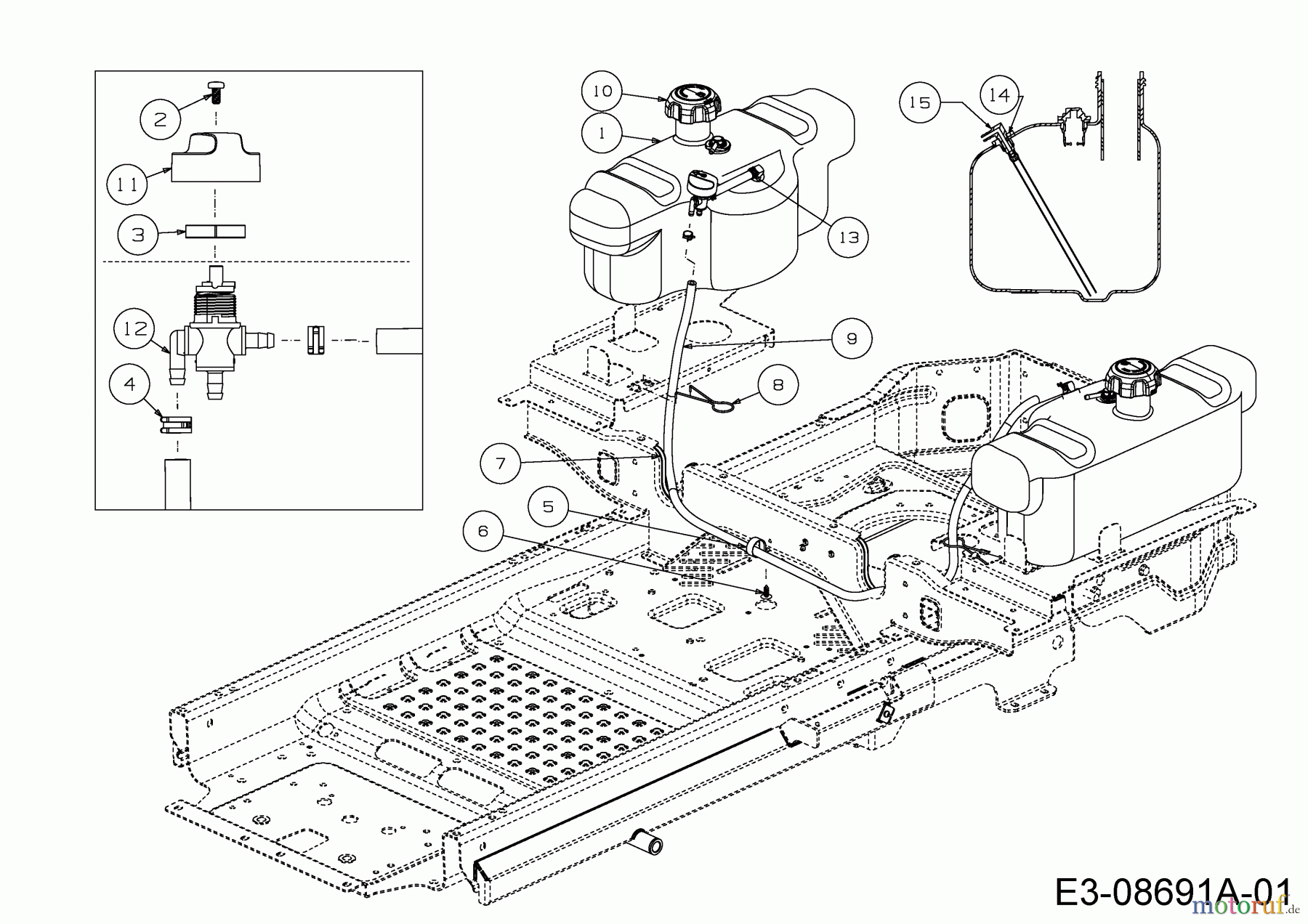 2
11
3
12
4
10
1
13
15
14
9
8
7
5
6
E3-08691A-01
motoruf.de