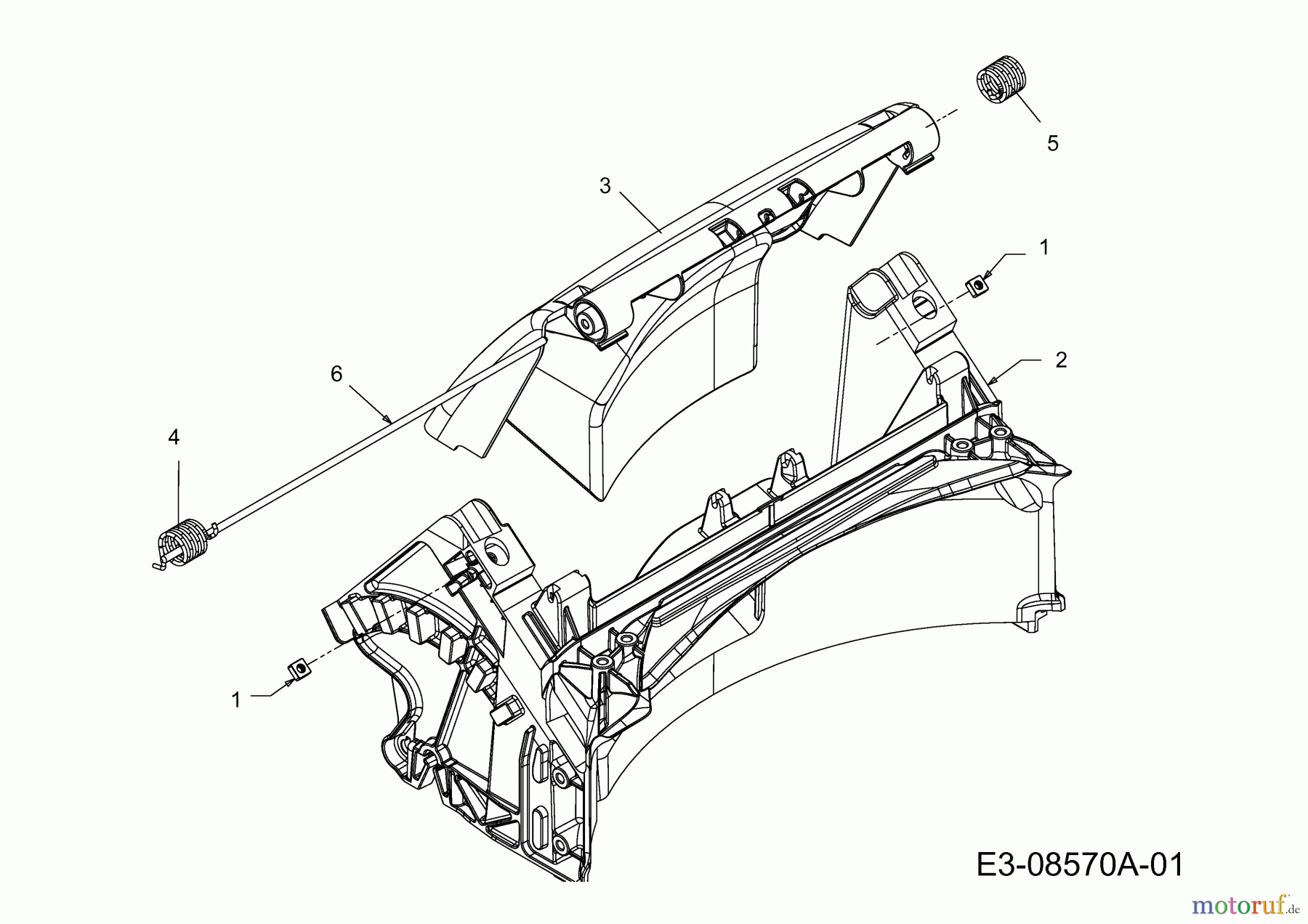 5

3

1

2

6

4

1

E3-08570A-01

motoruf.de