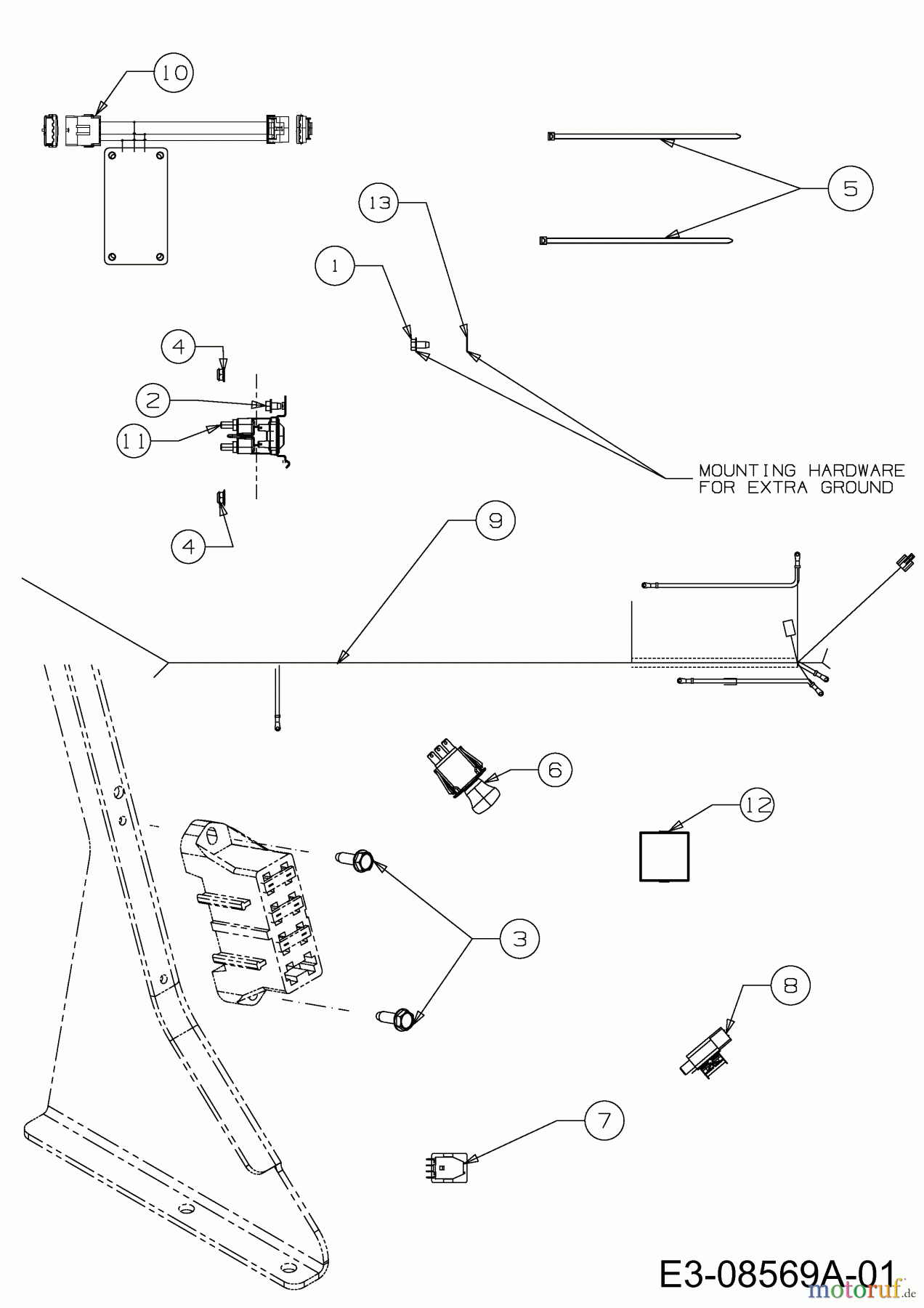 10

5

13

1

4

2

11

4

MOUNTING HARDWARE FOR EXTRA GROUND

9

6

12

3

8

7

E3-08569A-01

motoruf.de