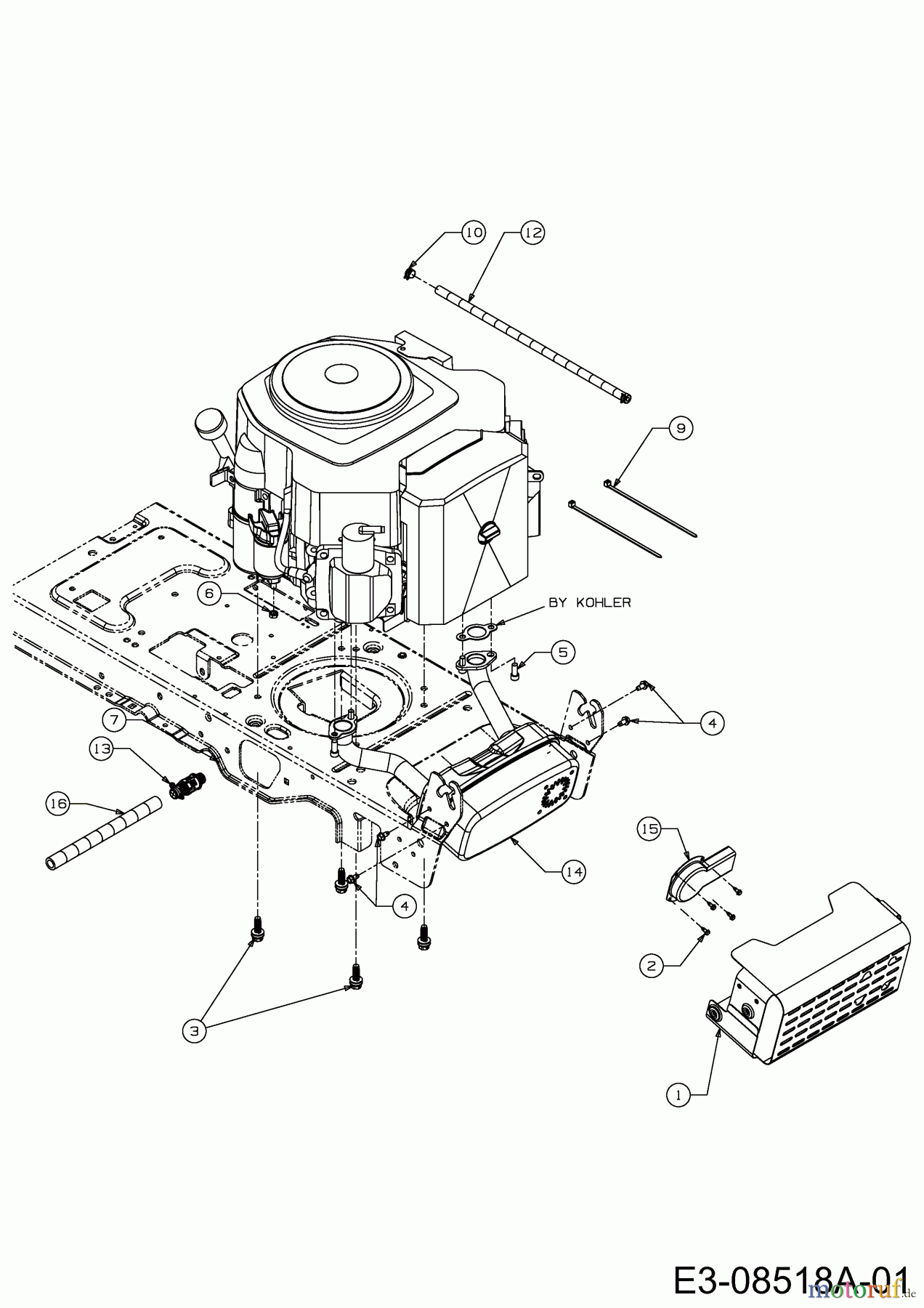 10
12
9
6
BY KOHLER
5
4
7
13
16
15
14
4
2
3
1
E3-08518A-01
motoruf.de