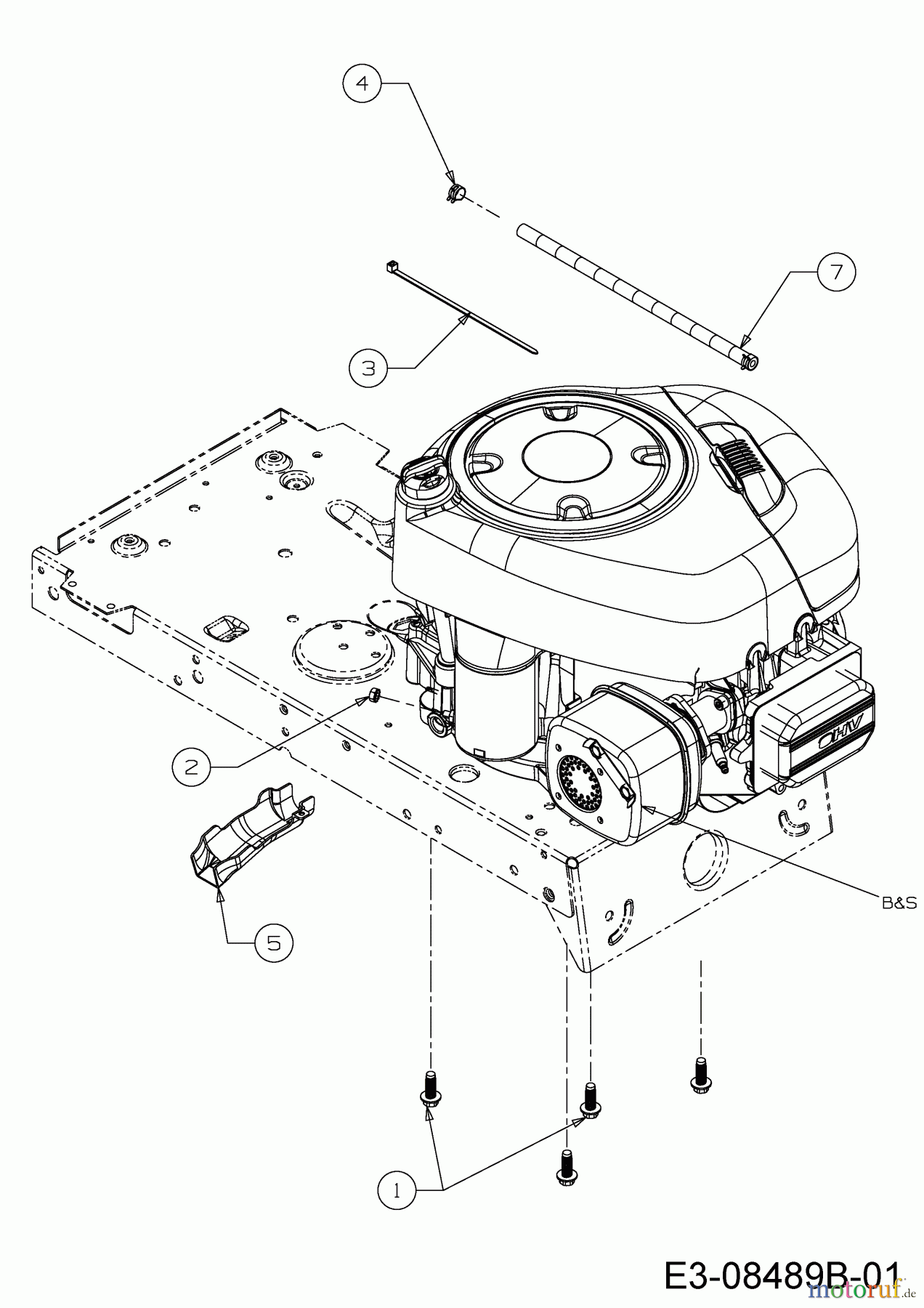 4

7

3

OHV

2

B&S

5

1

E3-08489B-01

motoruf.de