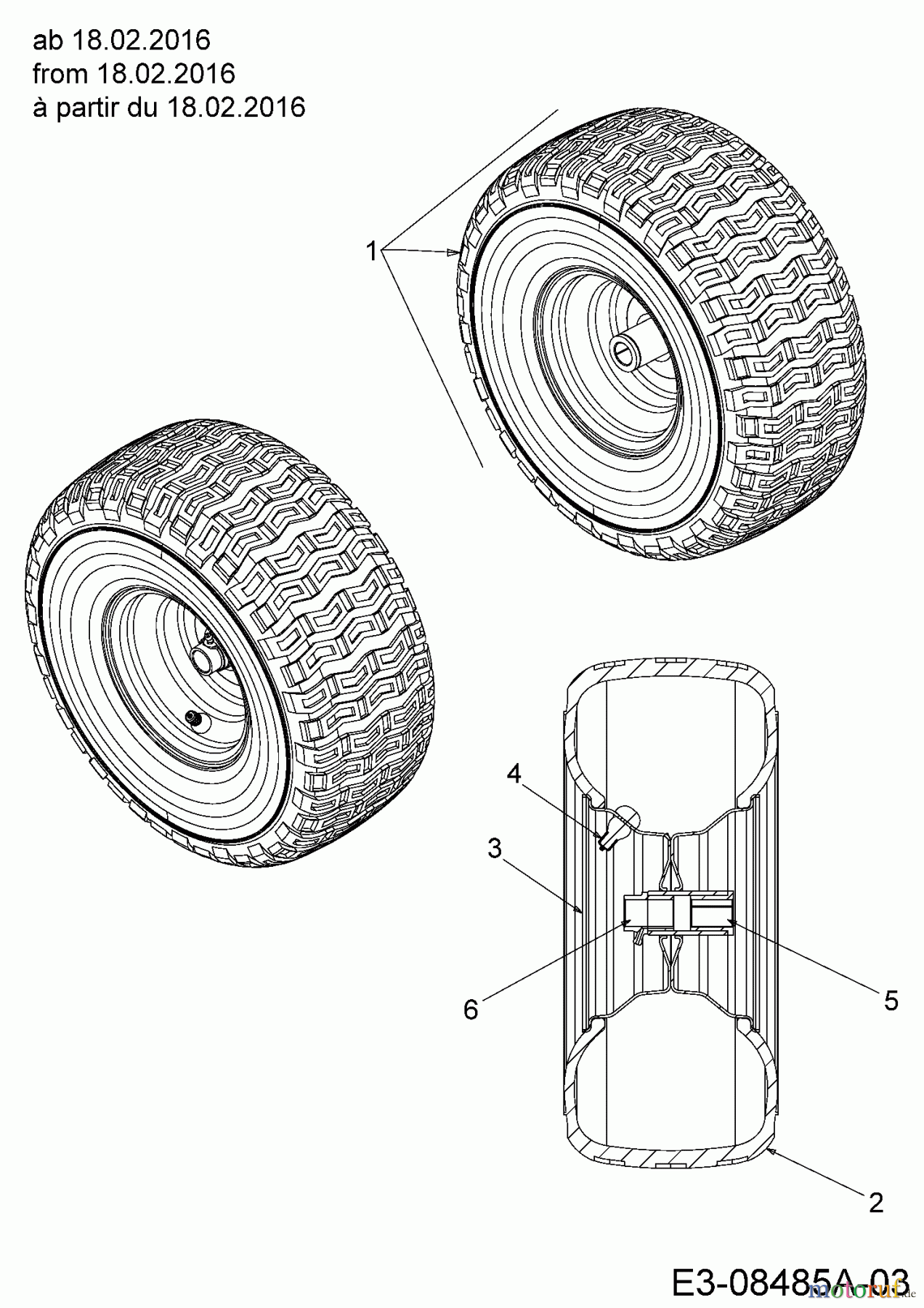 ab 18.02.2016
from 18.02.2016
à partir du 18.02.2016

1

4

3

6

5

2

E3-08485A-03

motoruf.de