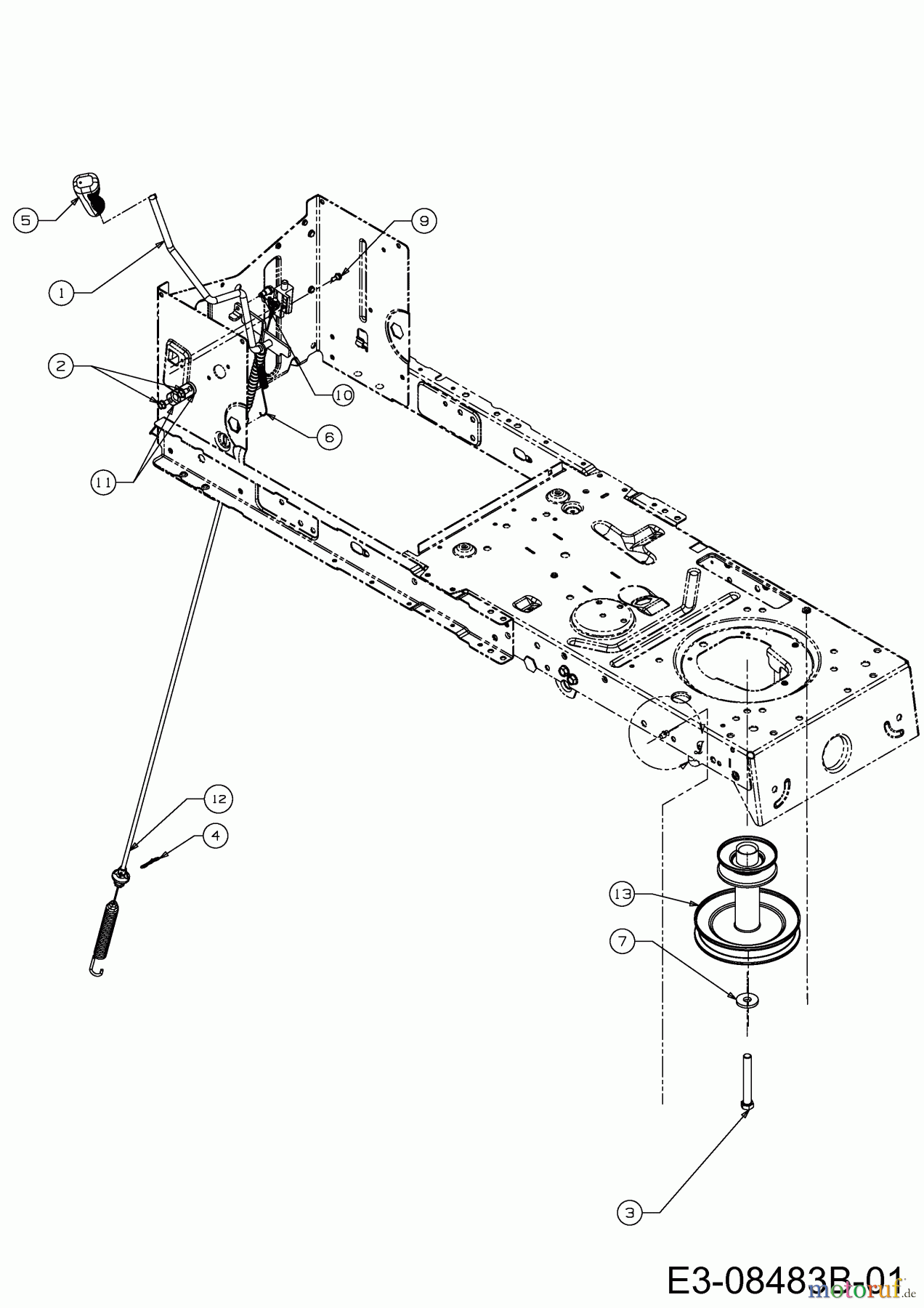 5
9
1
2
10
6
11
12
4
13
7
3
E3-08483B-01
motoruf.de