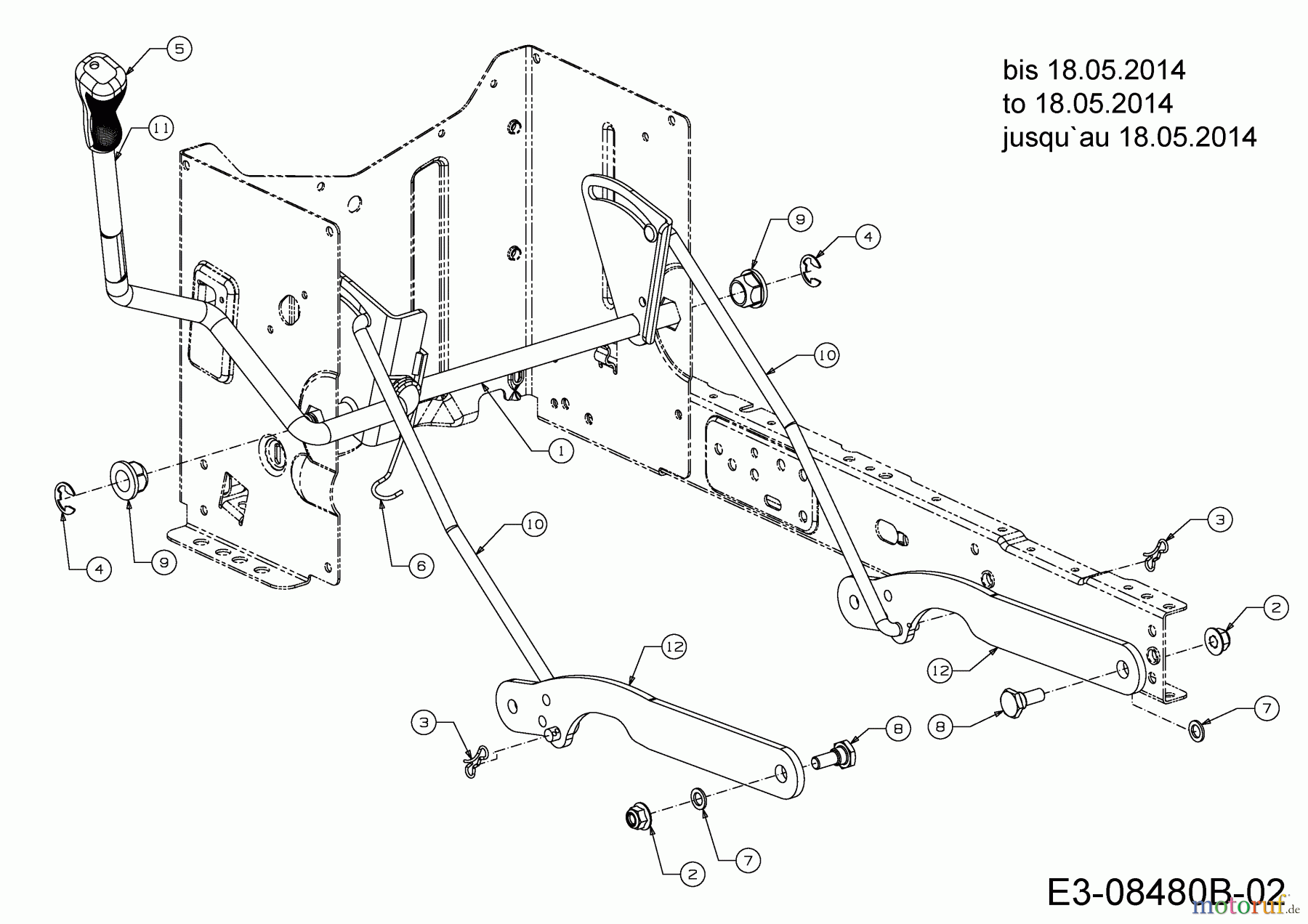 bis 18.05.2014
to 18.05.2014
jusqu`au 18.05.2014

5
11
9
4
10
1
4
9
6
10
3
2
12
12
3
8
8
7
2
7

E3-08480B-02

motoruf.de