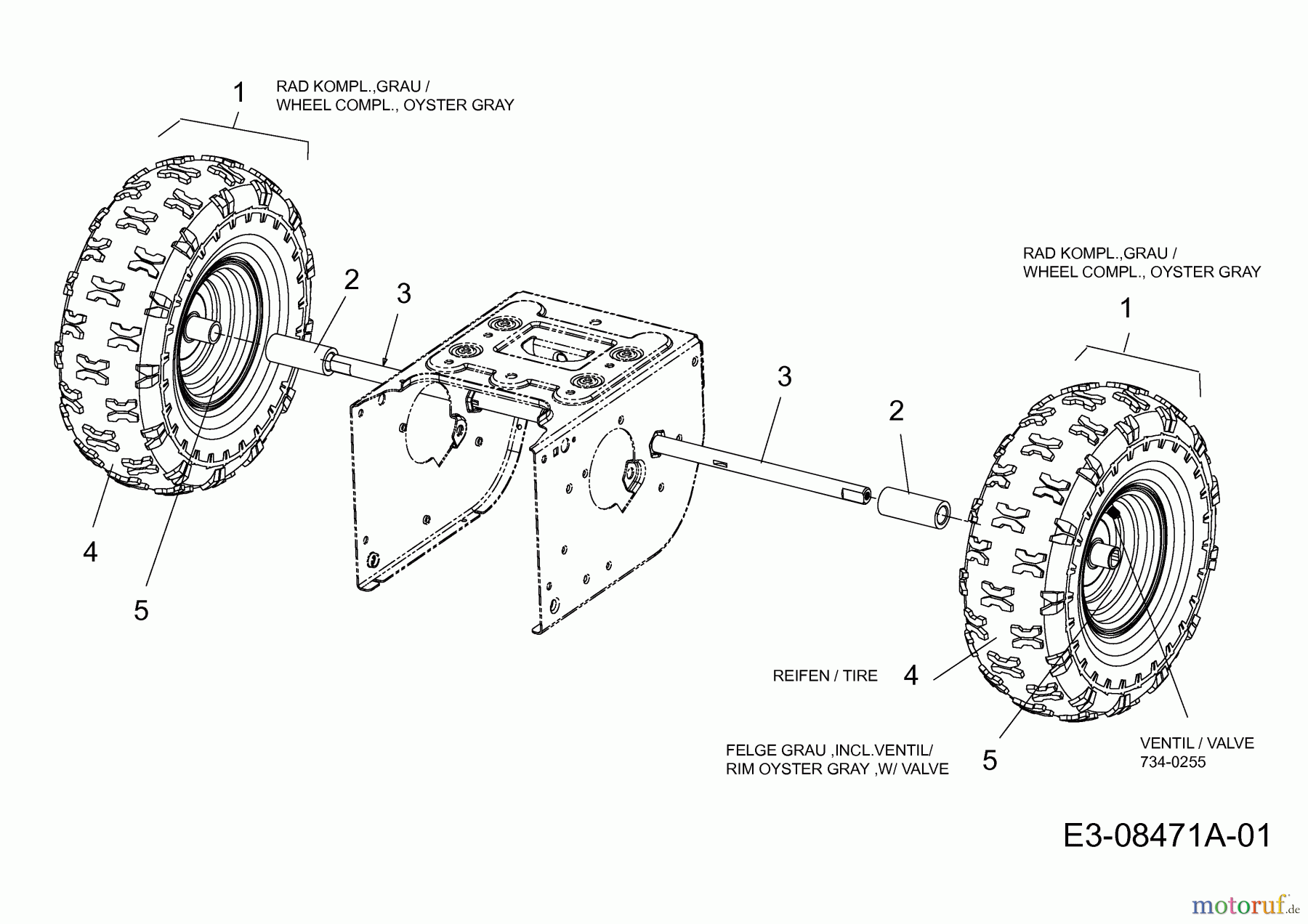 1

RAD KOMPL.,GRAU /
WHEEL COMPL., OYSTER GRAY

2

3

4

5

RAD KOMPL.,GRAU /
WHEEL COMPL., OYSTER GRAY

1

3

2

REIFEN / TIRE

4

FELGE GRAU ,INCL.VENTIL/
RIM OYSTER GRAY ,W/ VALVE

5

VENTIL / VALVE
734-0255

E3-08471A-01

motoruf.de