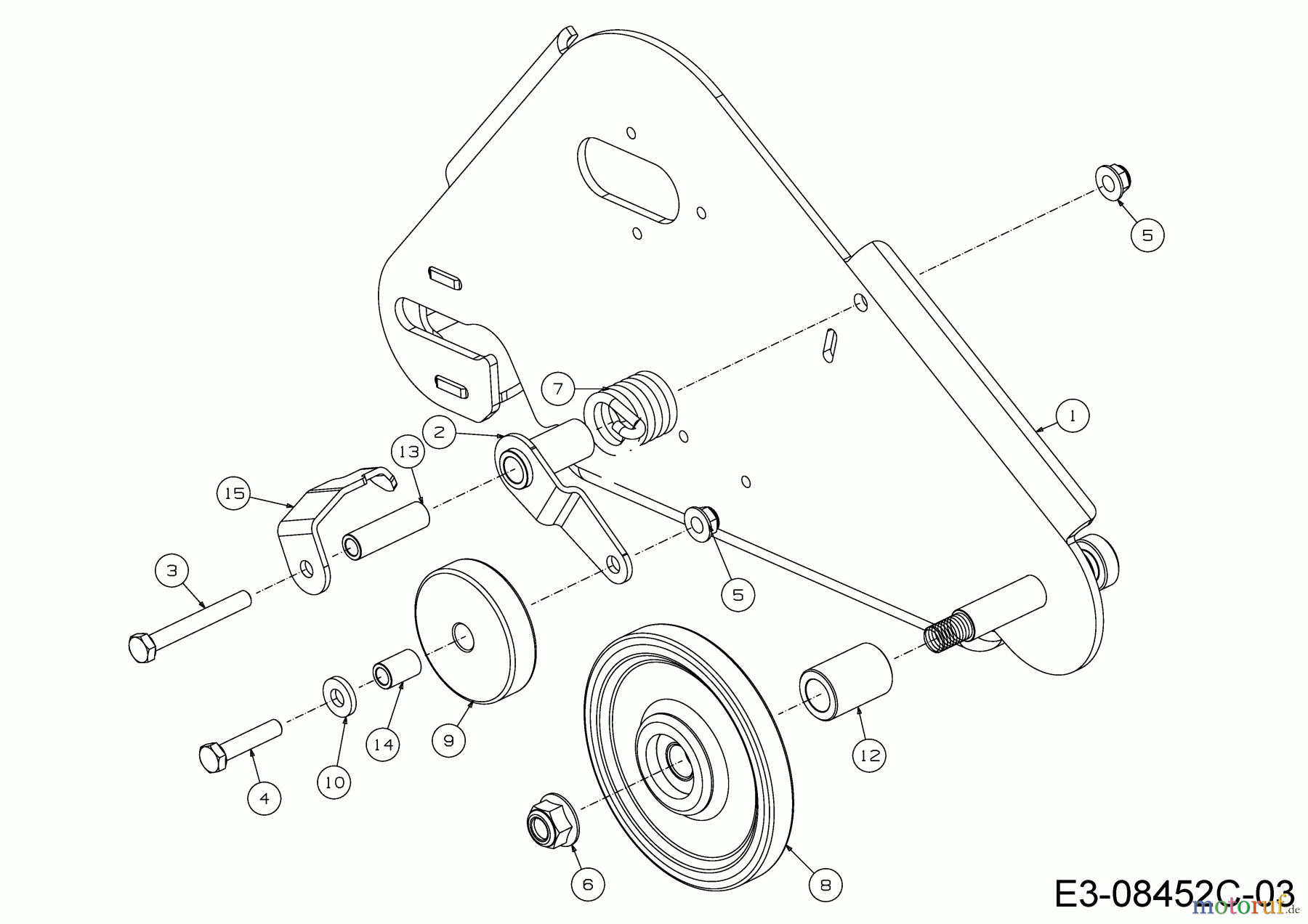 5

7

1

2

13

15

5

3

14

9

12

10

4

6

8

E3-08452C-03

motoruf.de