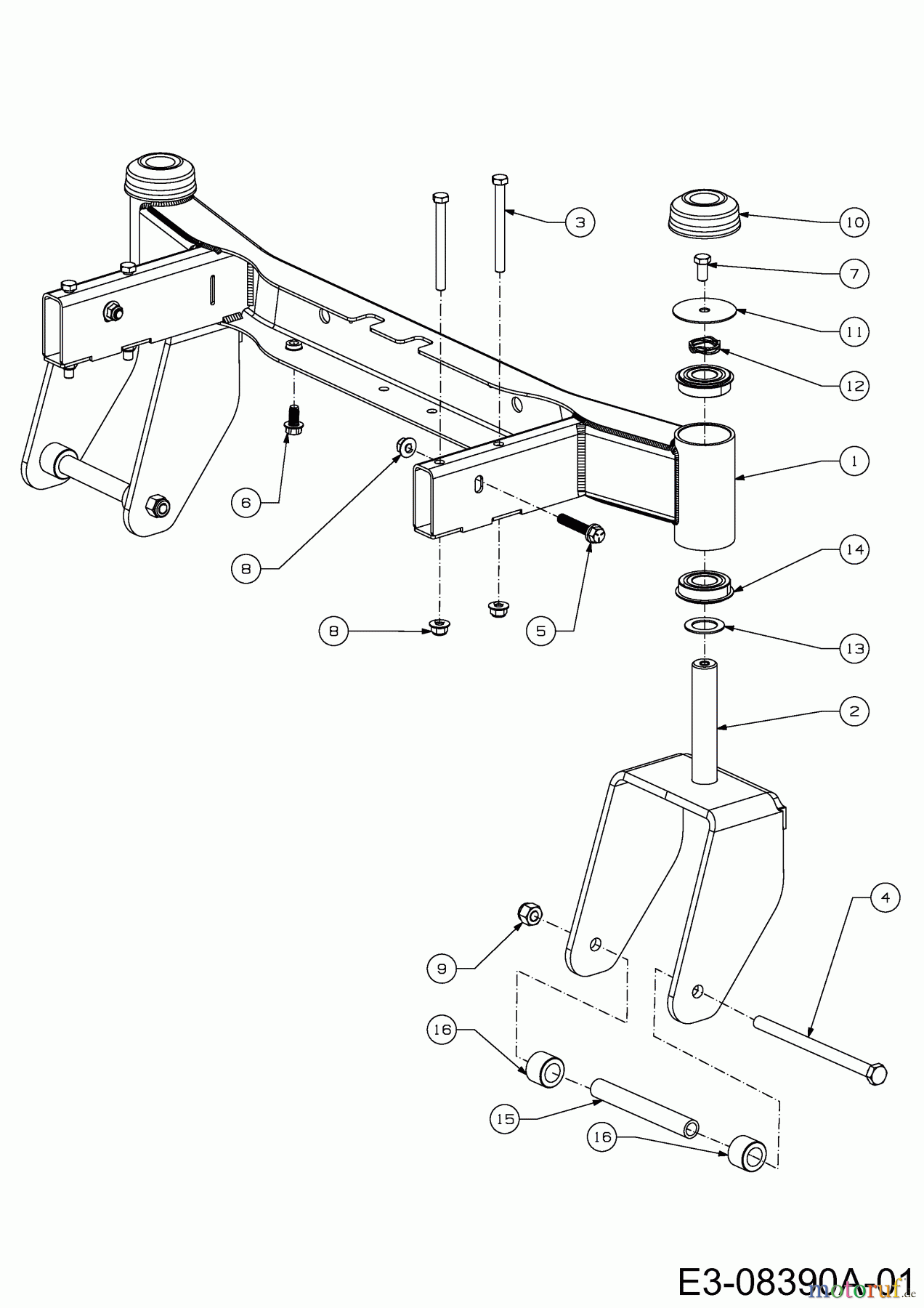 3
10
7
11
12
1
6
8
14
8
5
13
2
4
9
16
15
16
E3-08390A-01
motoruf.de