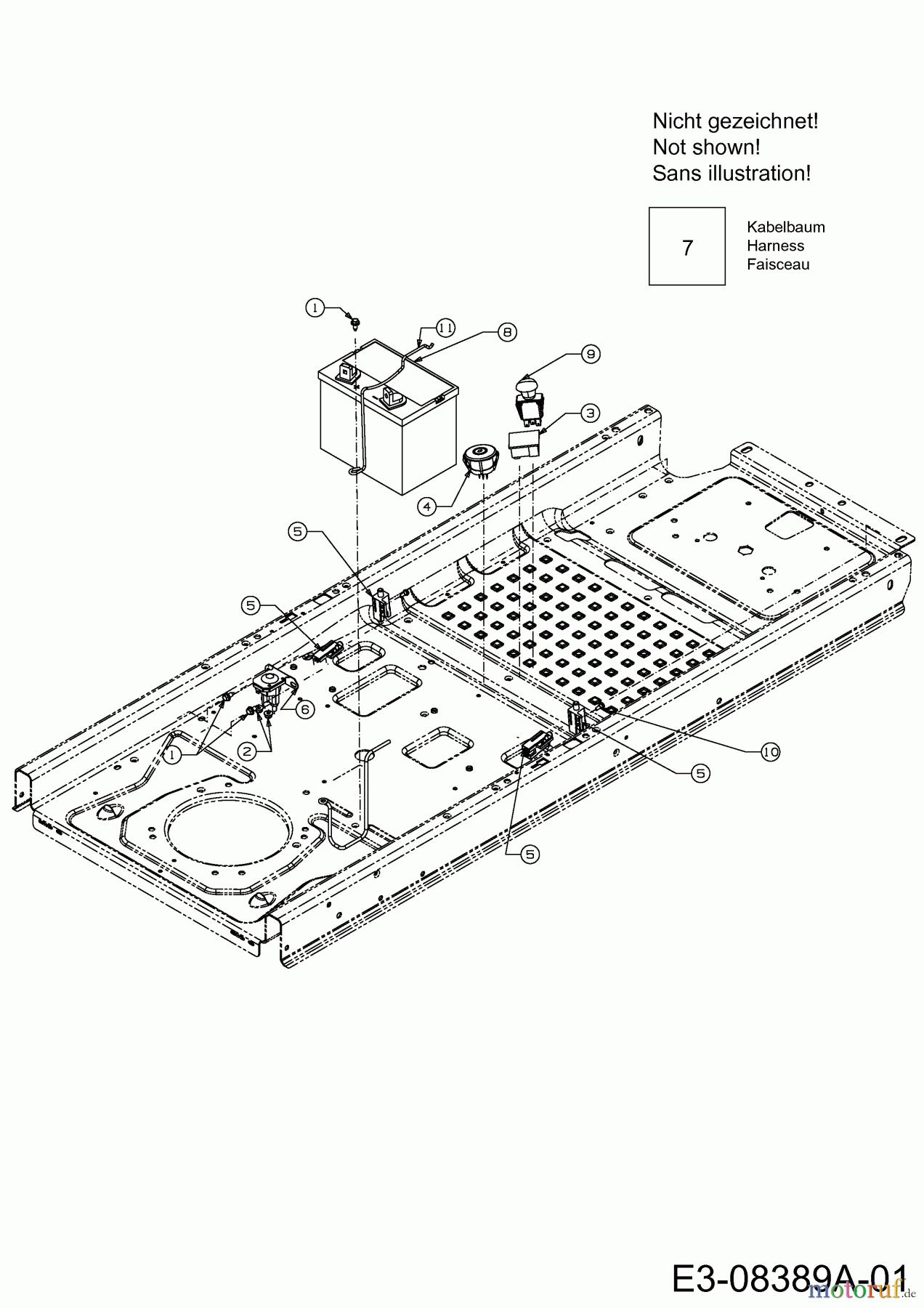 Nicht gezeichnet!
Not shown!
Sans illustration!

7

Kabelbaum
Harness
Faisceau

1
11
8
9
3
4
5
5
6
1
2
10
5
5

E3-08389A-01

motoruf.de