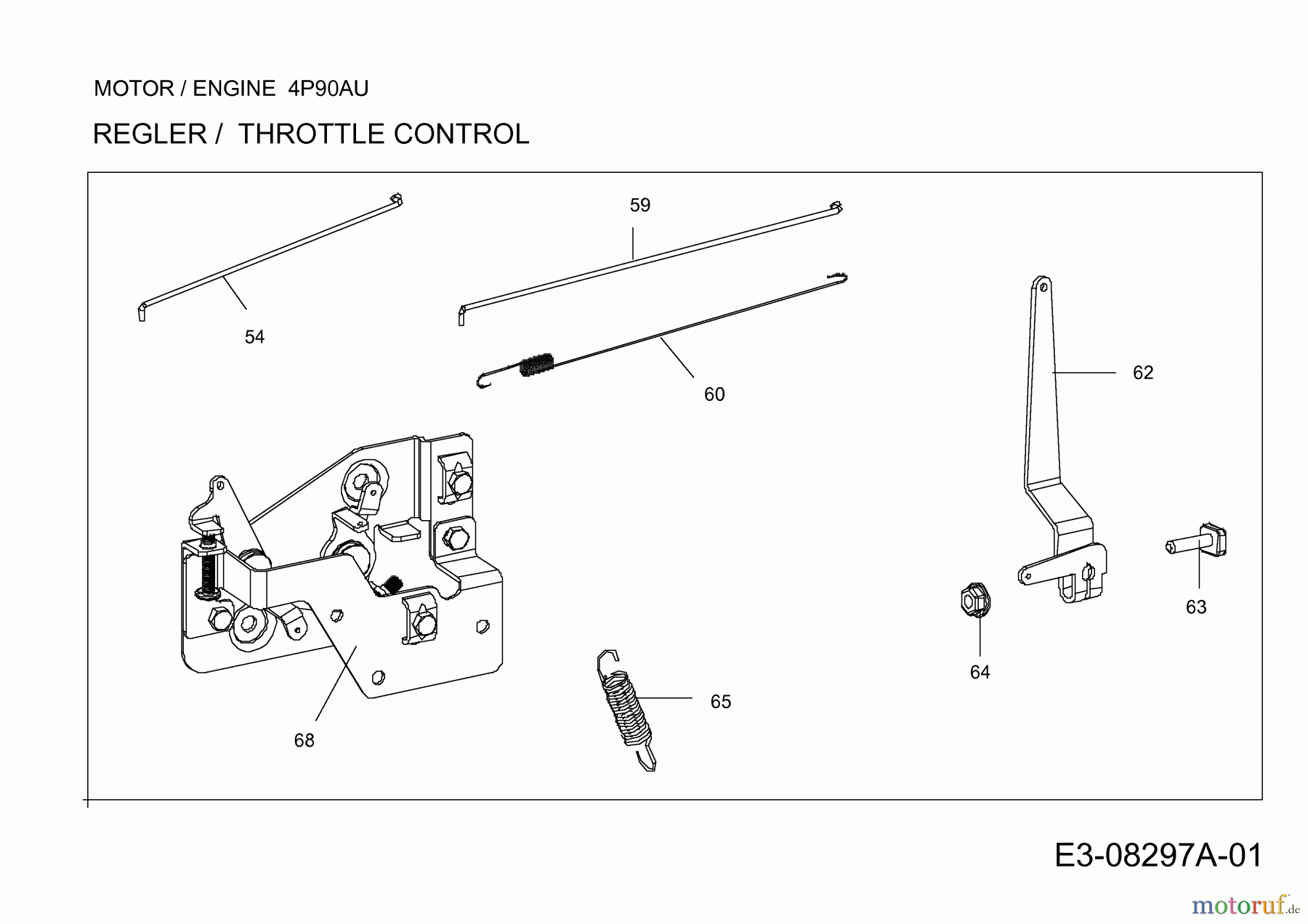 MOTOR / ENGINE 4P90AU

REGLER / THROTTLE CONTROL

59

54

60

62

63

64

65

68

E3-08297A-01

motoruf.de