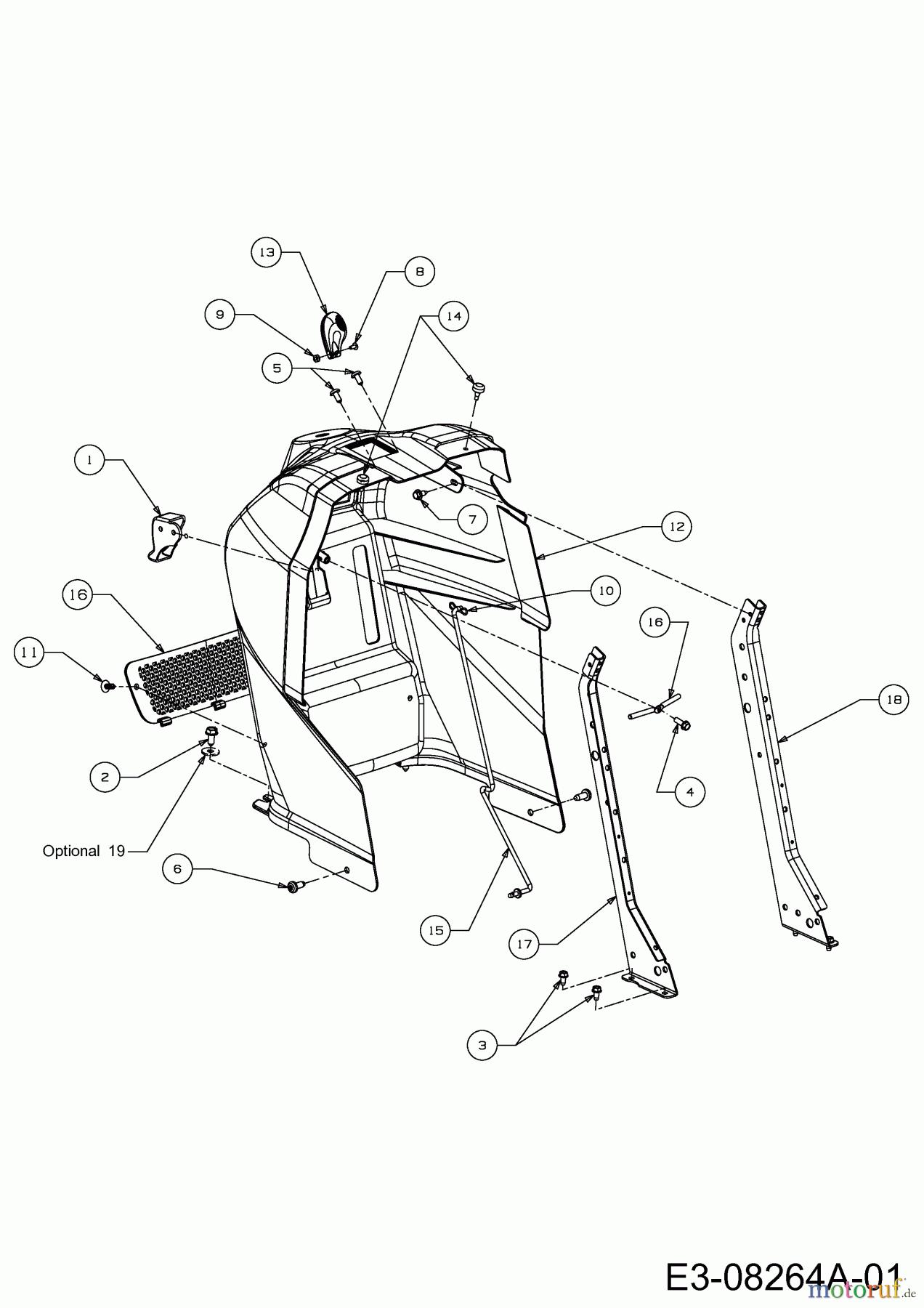 13
8
9
14
5
1
7
12
16
10
11
16
18
2
4
Optional 19
6
15
17
3
E3-08264A-01
motoruf.de