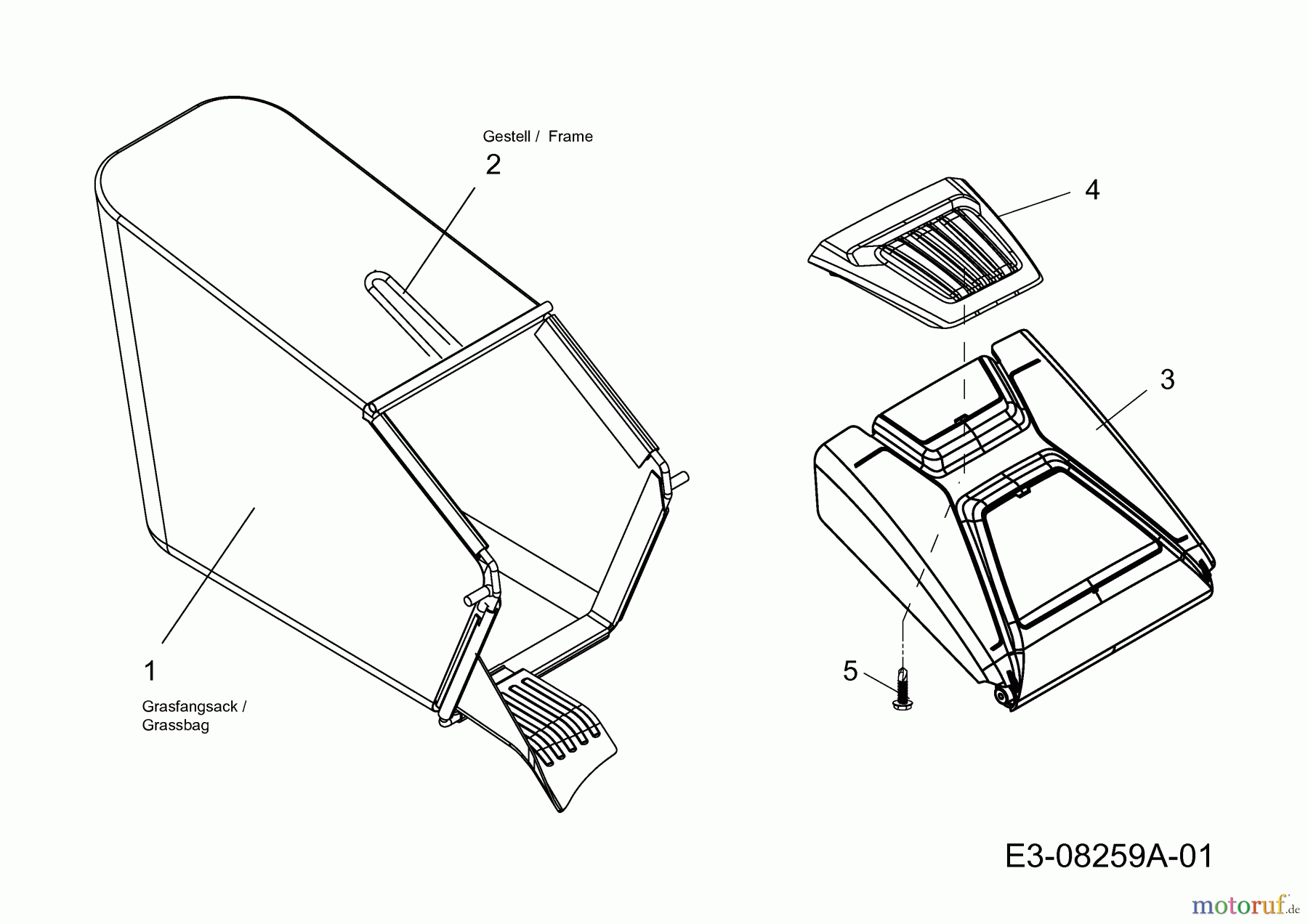 Gestell / Frame
2

4

3

1
Grasfangsack / Grassbag

5

E3-08259A-01

motoruf.de