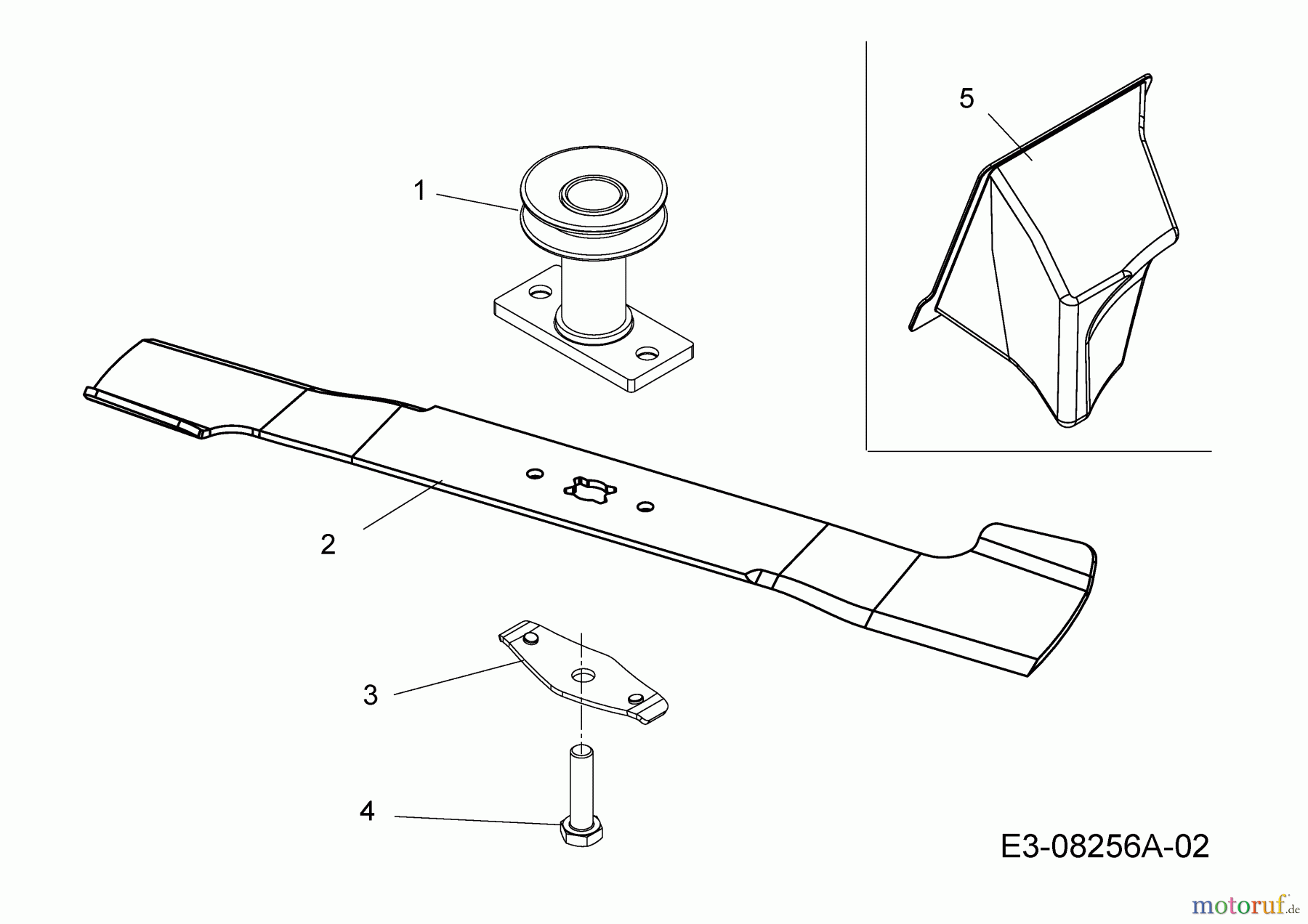 5

1

2

3

4

E3-08256A-02

motoruf.de