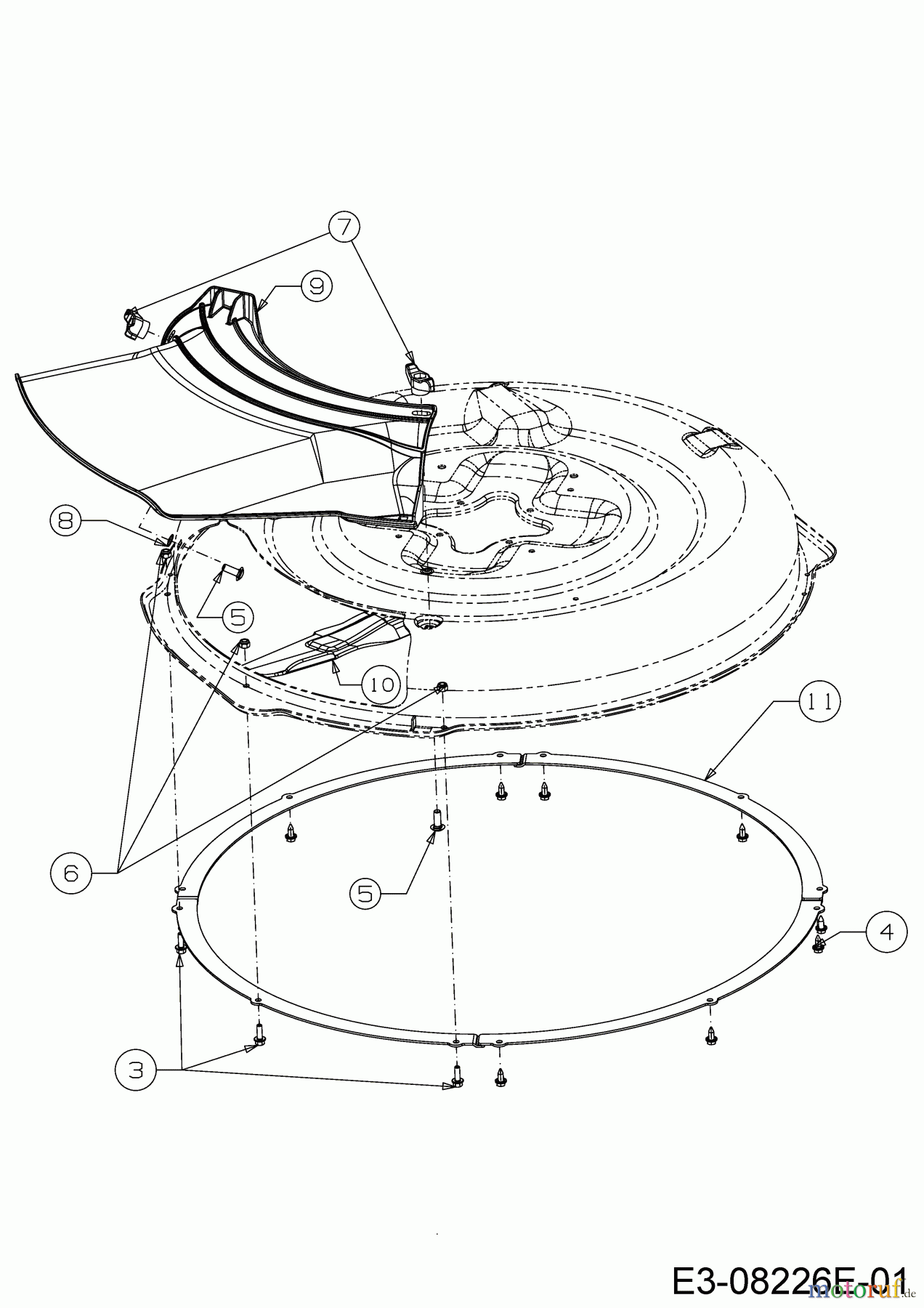 7
9
8
5
10
11
6
5
4
3
E3-08226E-01
motoruf.de